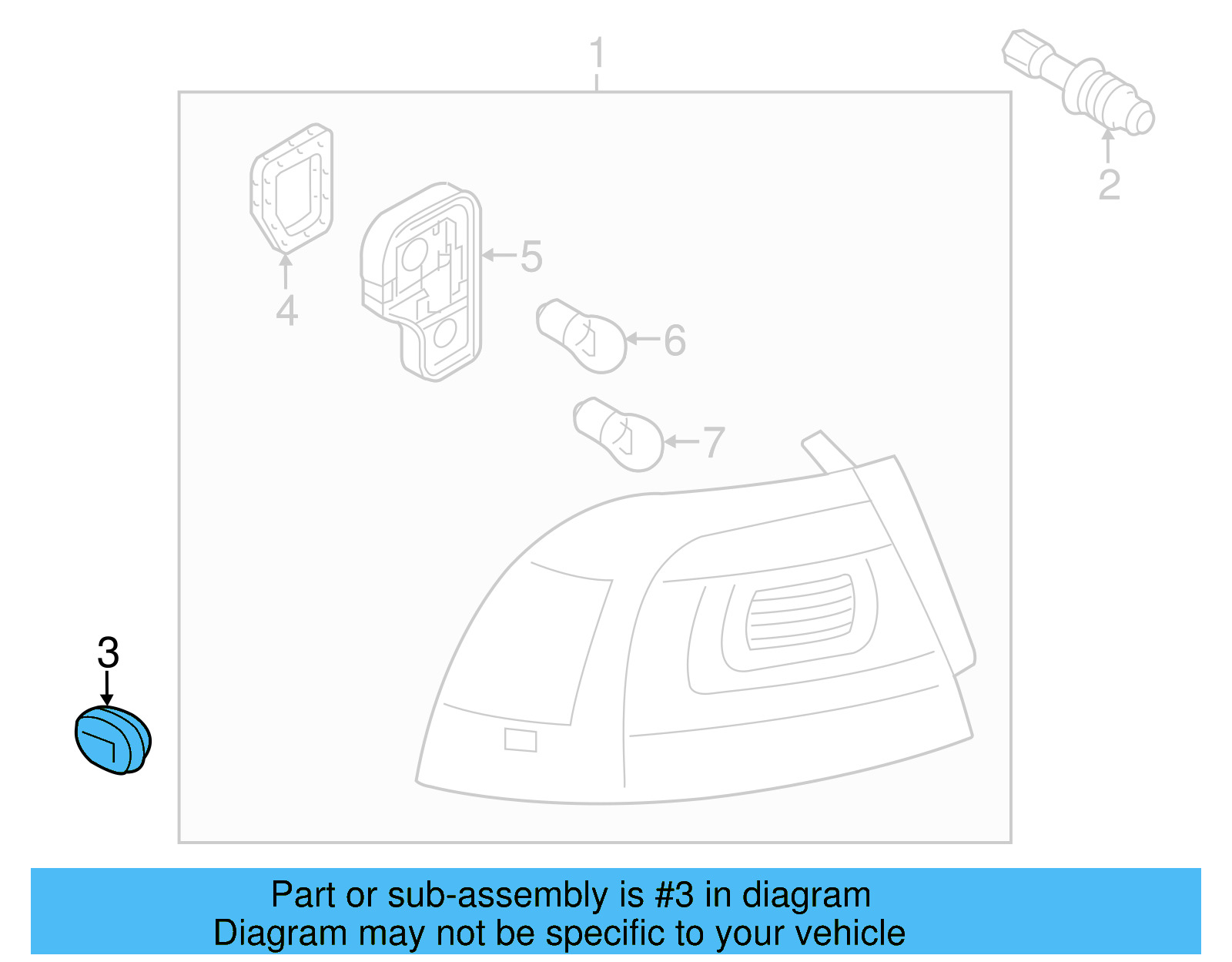 1
2
4
5
6
7
3

Part or sub-assembly is #3 in diagram
Diagram may not be specific to your vehicle