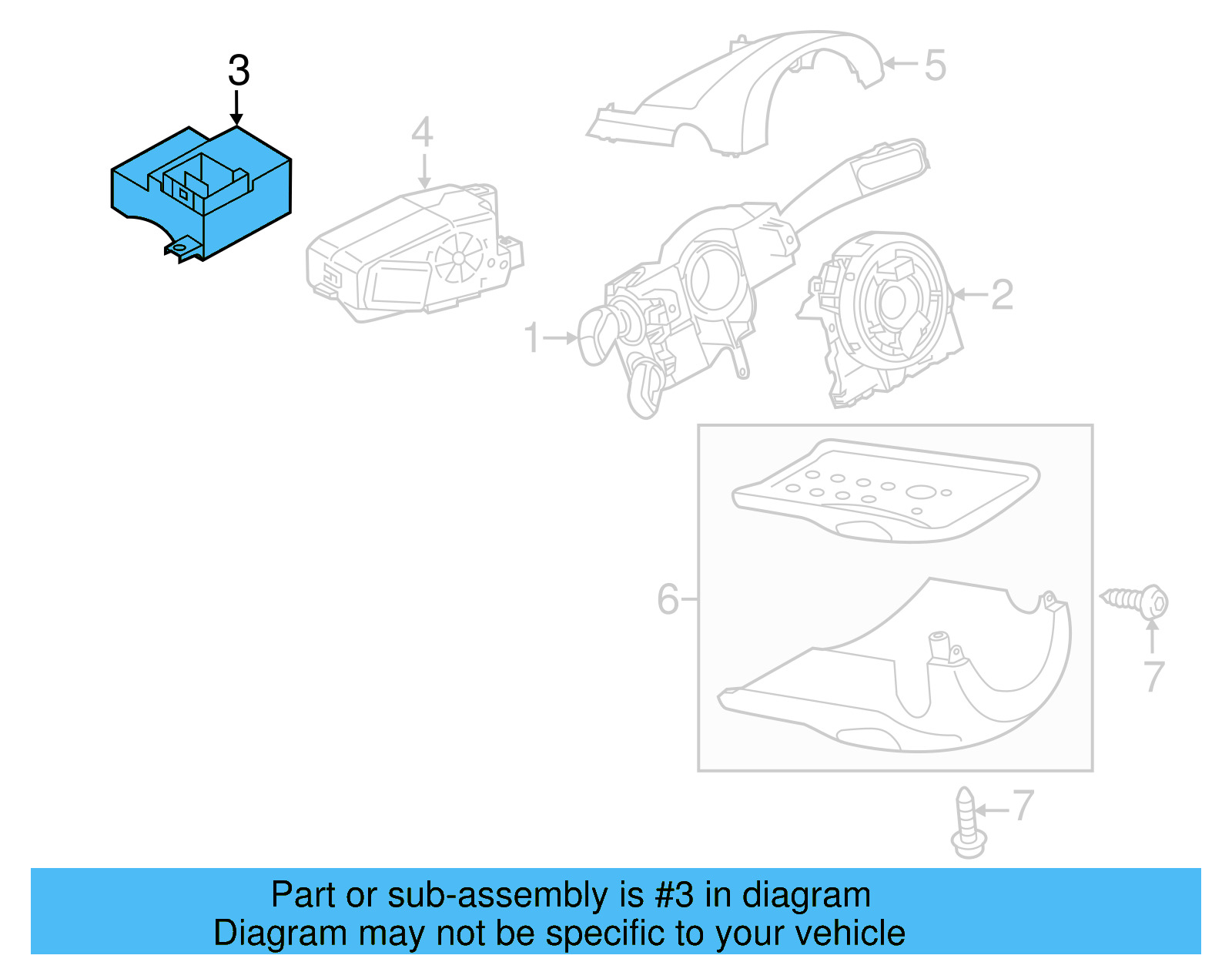 3

4

5

1

2

6

7

7

Part or sub-assembly is #3 in diagram
Diagram may not be specific to your vehicle