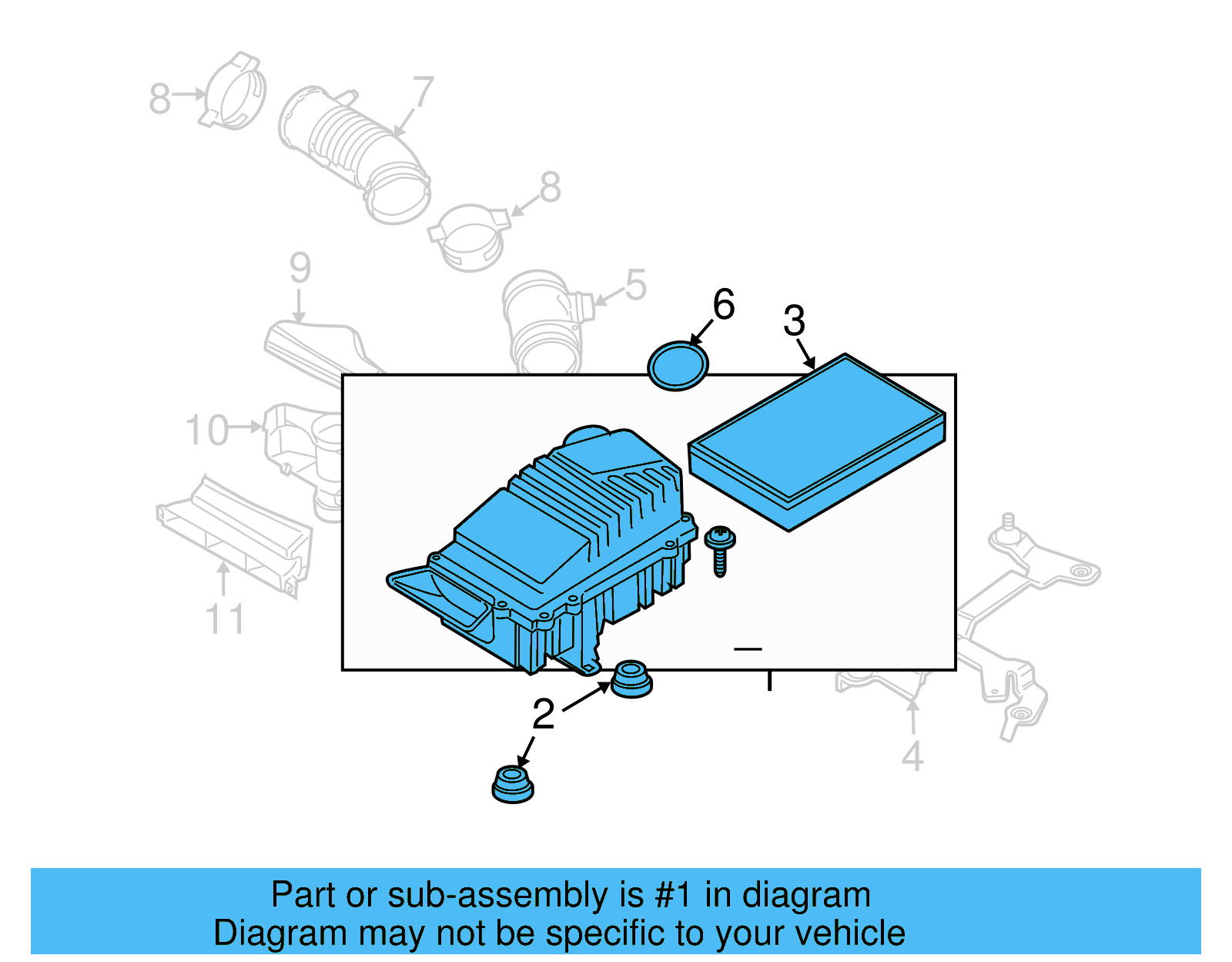 8
7
8
9
5
6
3
10
11
1
2
4

Part or sub-assembly is #1 in diagram
Diagram may not be specific to your vehicle