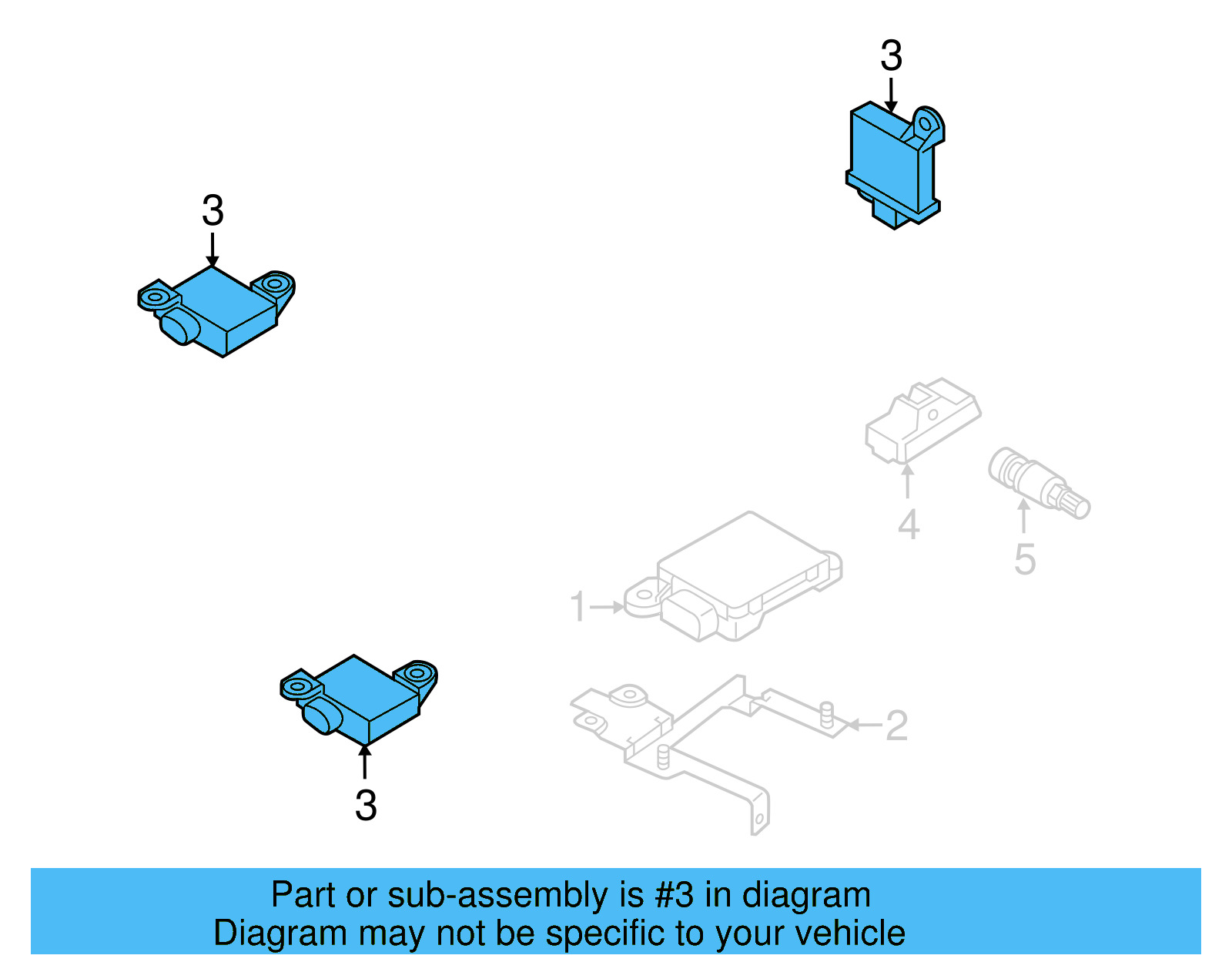 3

3

4

5

1

2

3

Part or sub-assembly is #3 in diagram
Diagram may not be specific to your vehicle