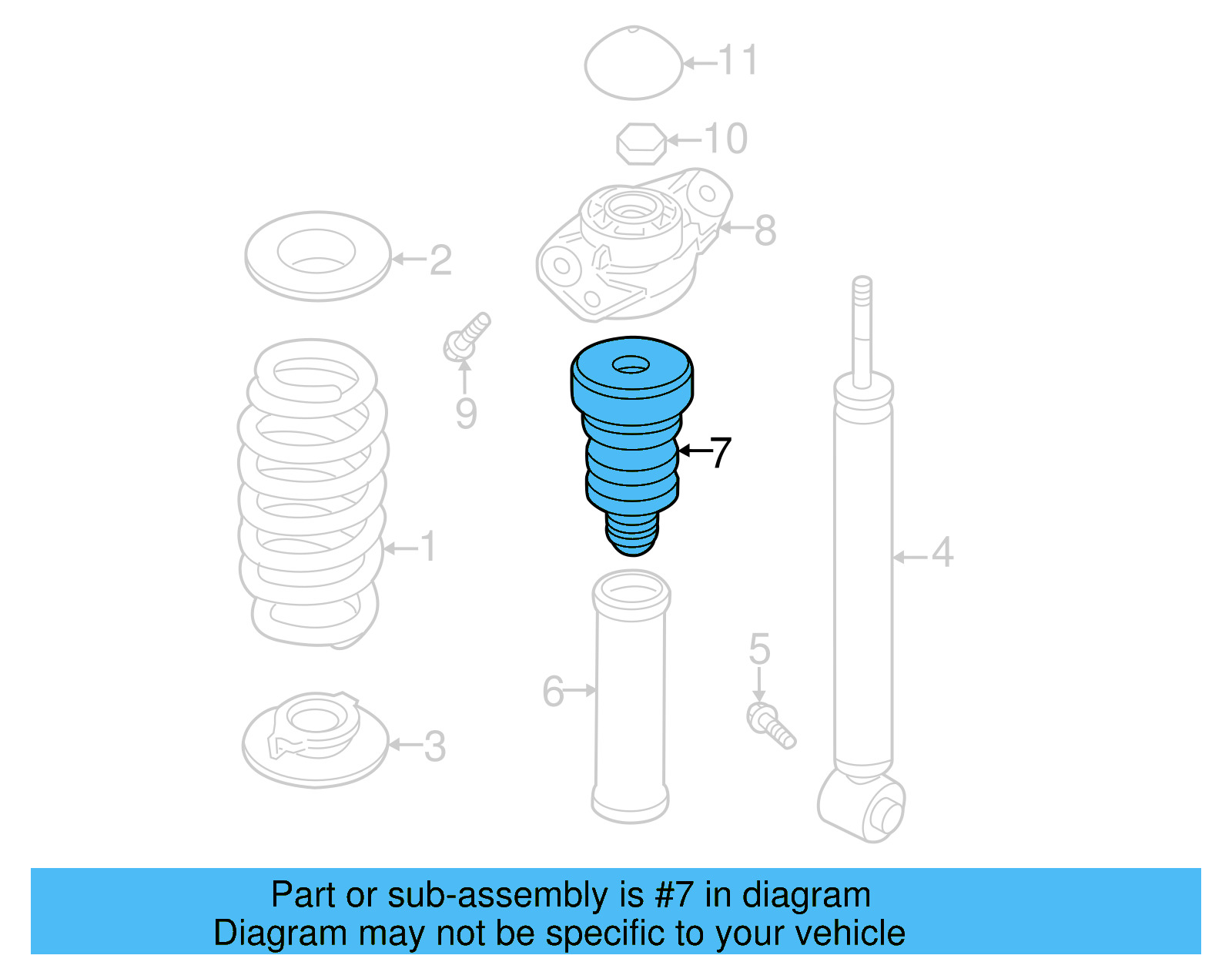 11
10
8
2
9
7
1
4
5
6
3

Part or sub-assembly is #7 in diagram
Diagram may not be specific to your vehicle