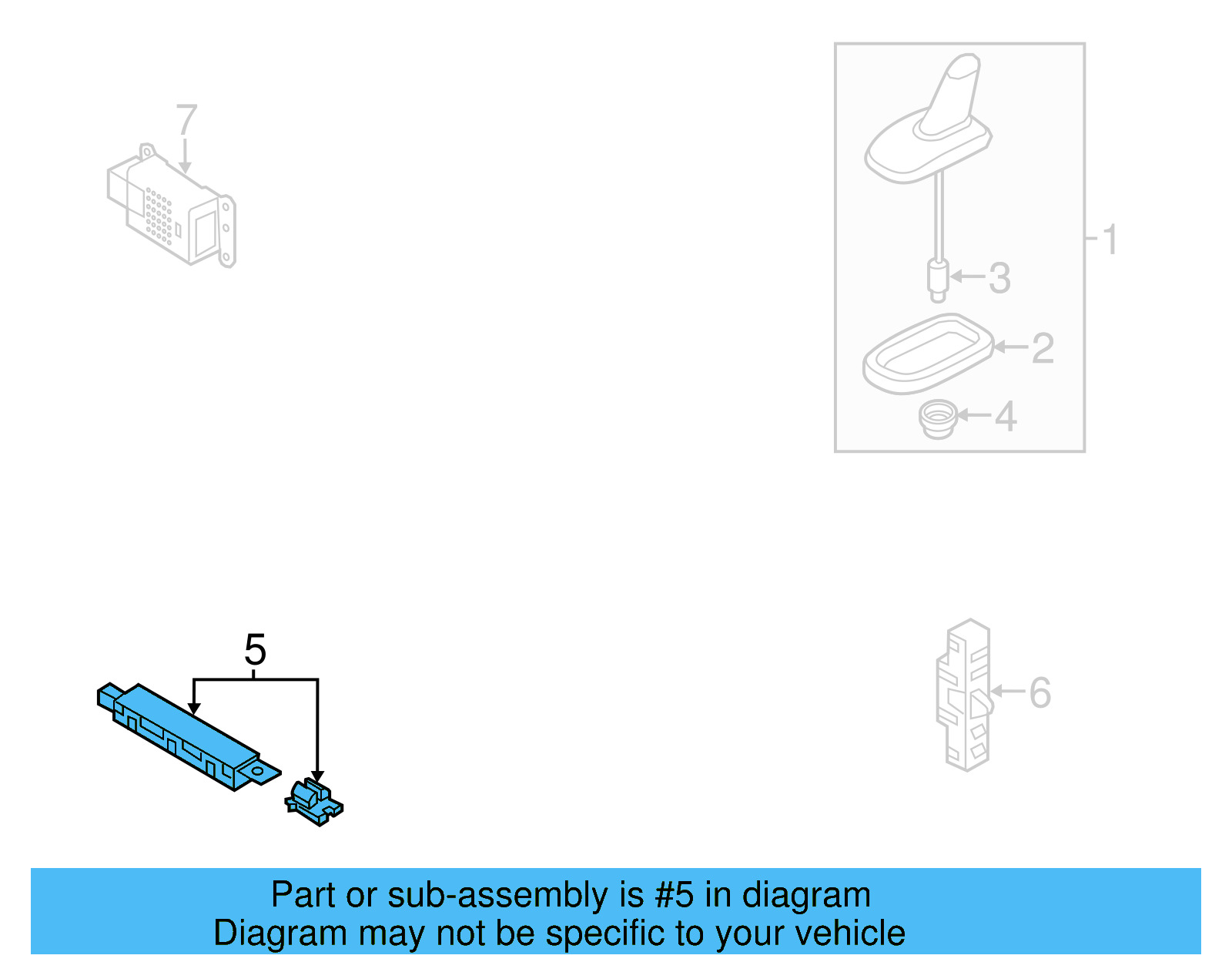 7

1

3

2

4

5

6

Part or sub-assembly is #5 in diagram
Diagram may not be specific to your vehicle