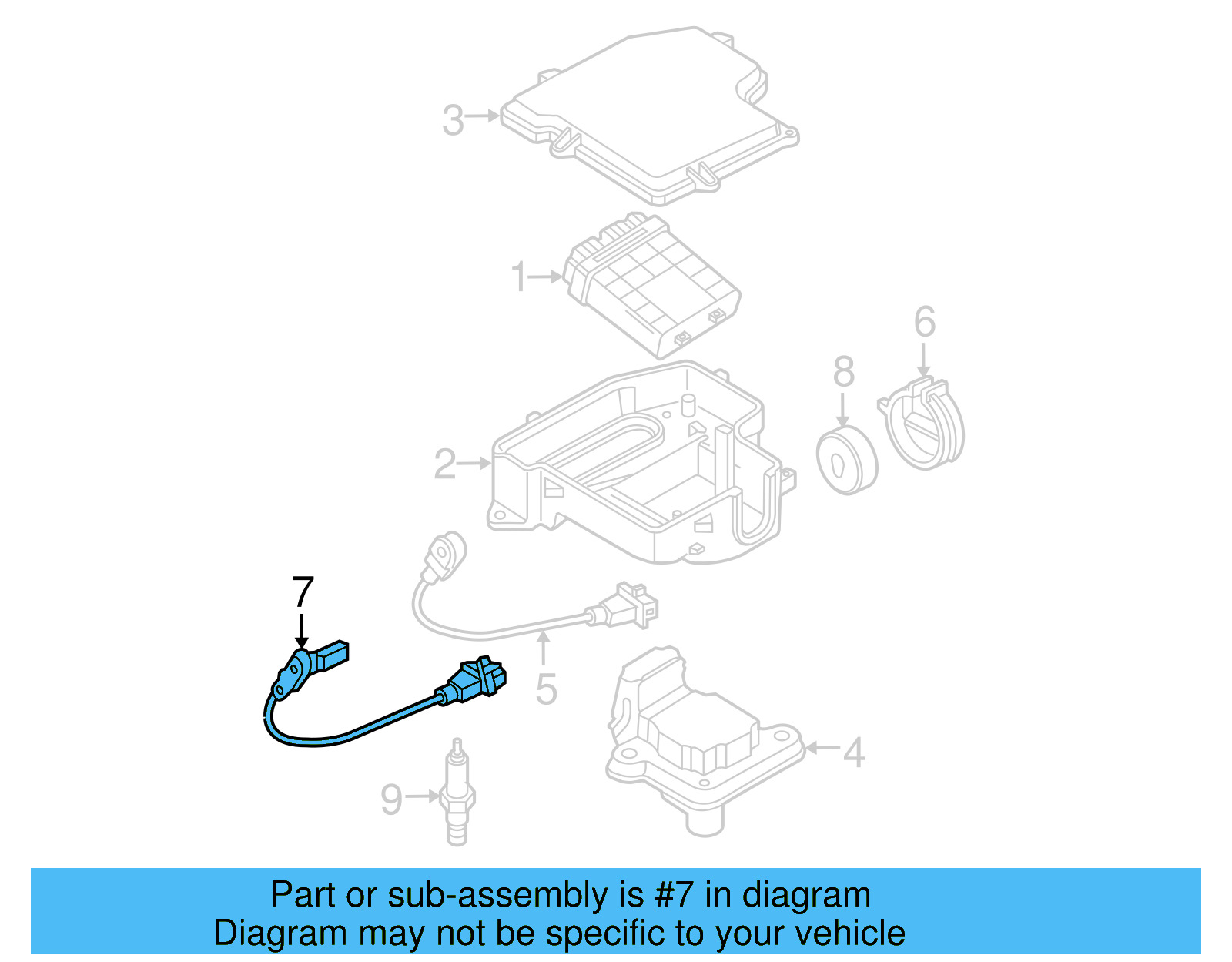 3
1
6
8
2
7
5
4
9

Part or sub-assembly is #7 in diagram
Diagram may not be specific to your vehicle