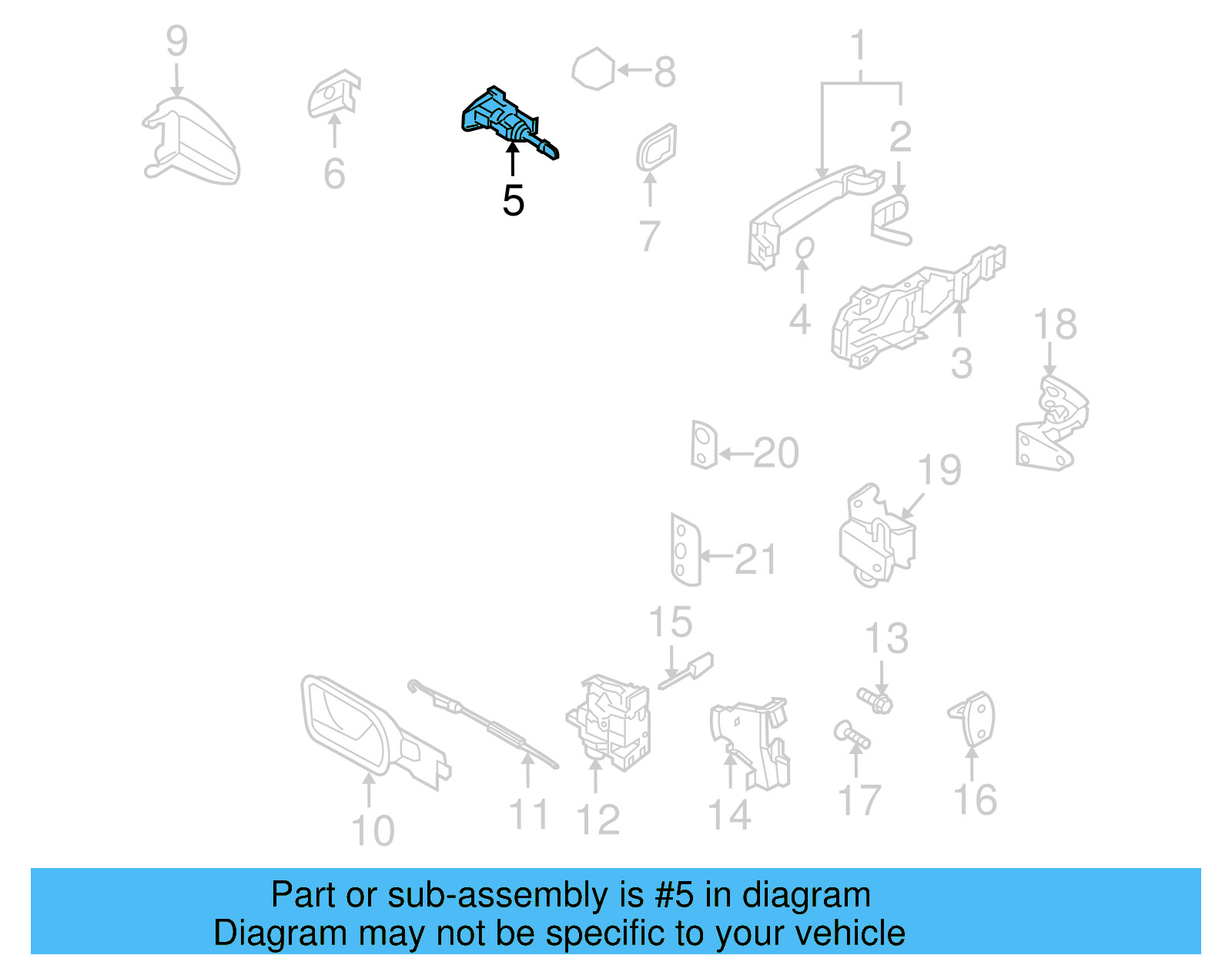 9

6

5

8

7

1

2

4

3

18

20

19

21

15

13

10

11

12

14

17

16

Part or sub-assembly is #5 in diagram
Diagram may not be specific to your vehicle