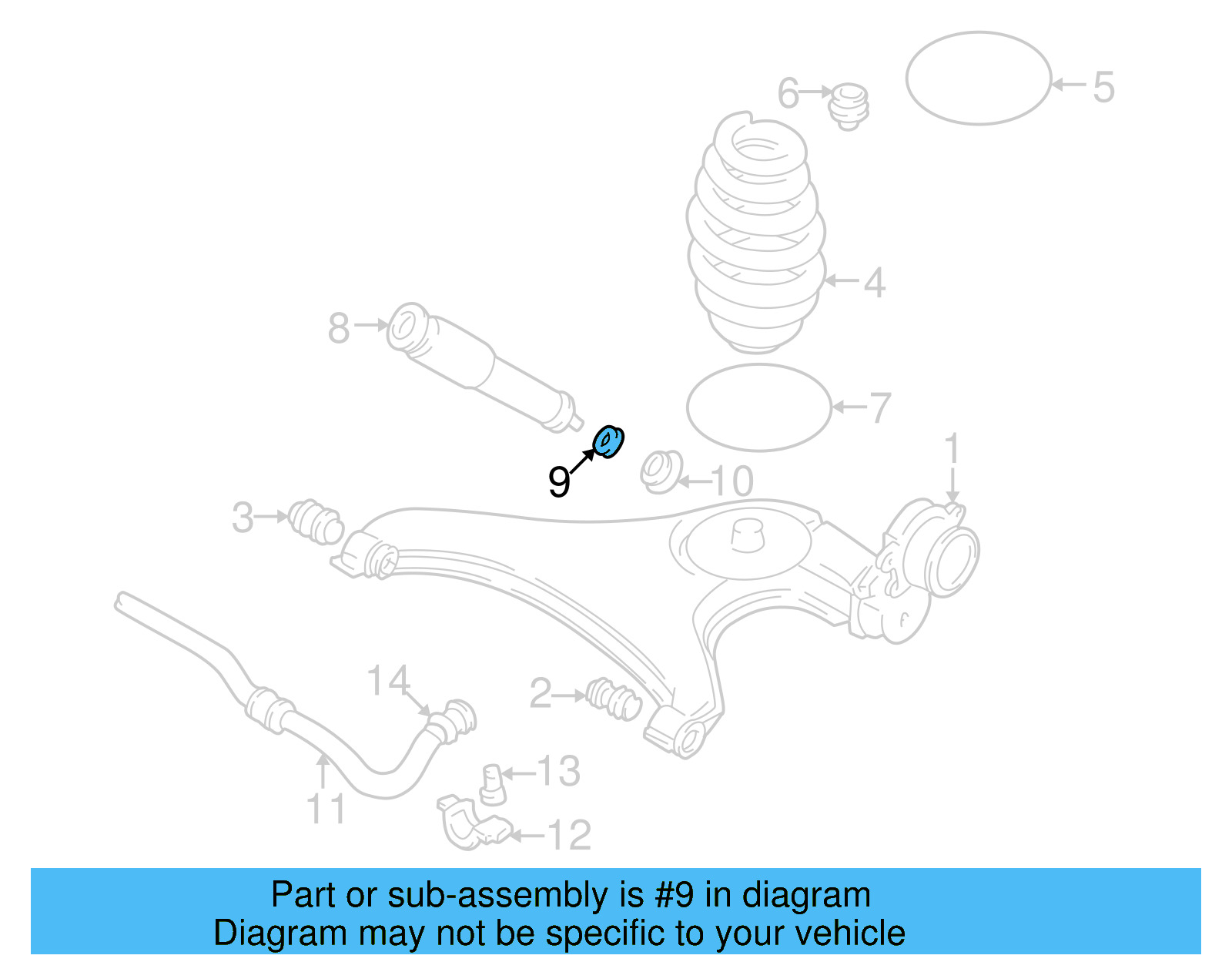 6
5
4
8
7
1
9
10
3
14
2
13
11
12

Part or sub-assembly is #9 in diagram
Diagram may not be specific to your vehicle