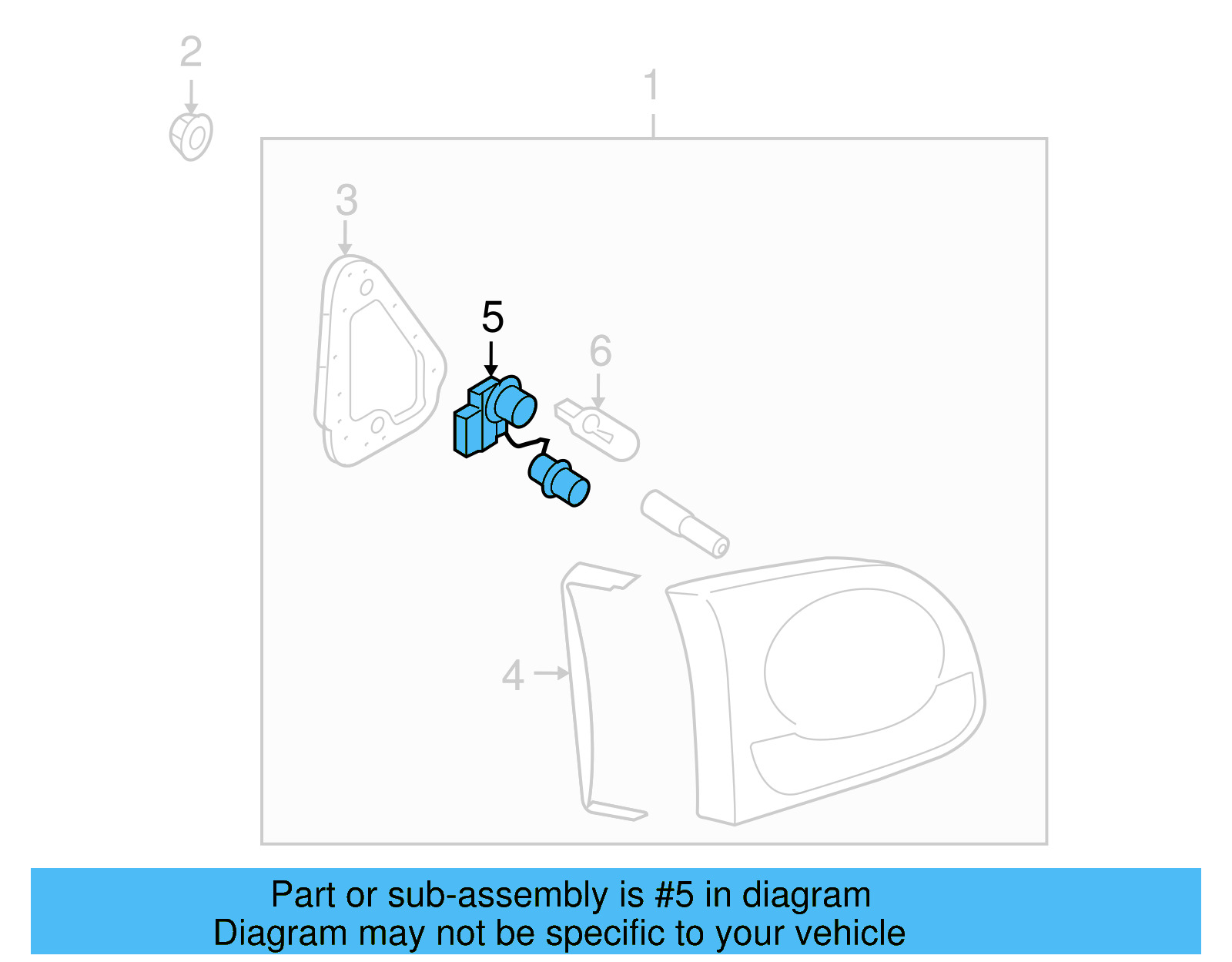 2

1

3

5

6

4

Part or sub-assembly is #5 in diagram
Diagram may not be specific to your vehicle