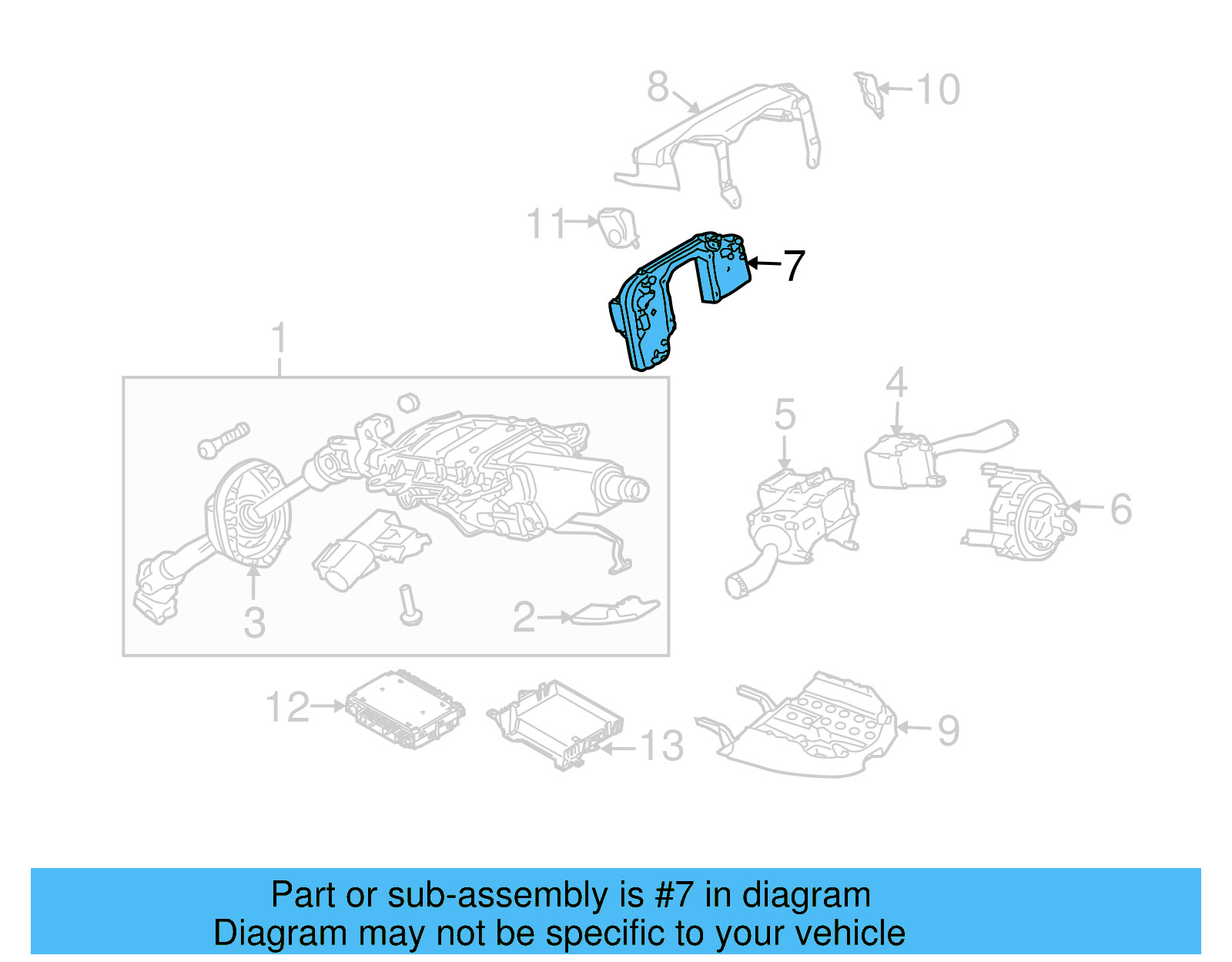 8

10

11

7

1

5

4

6

3

2

12

13

9

Part or sub-assembly is #7 in diagram
Diagram may not be specific to your vehicle