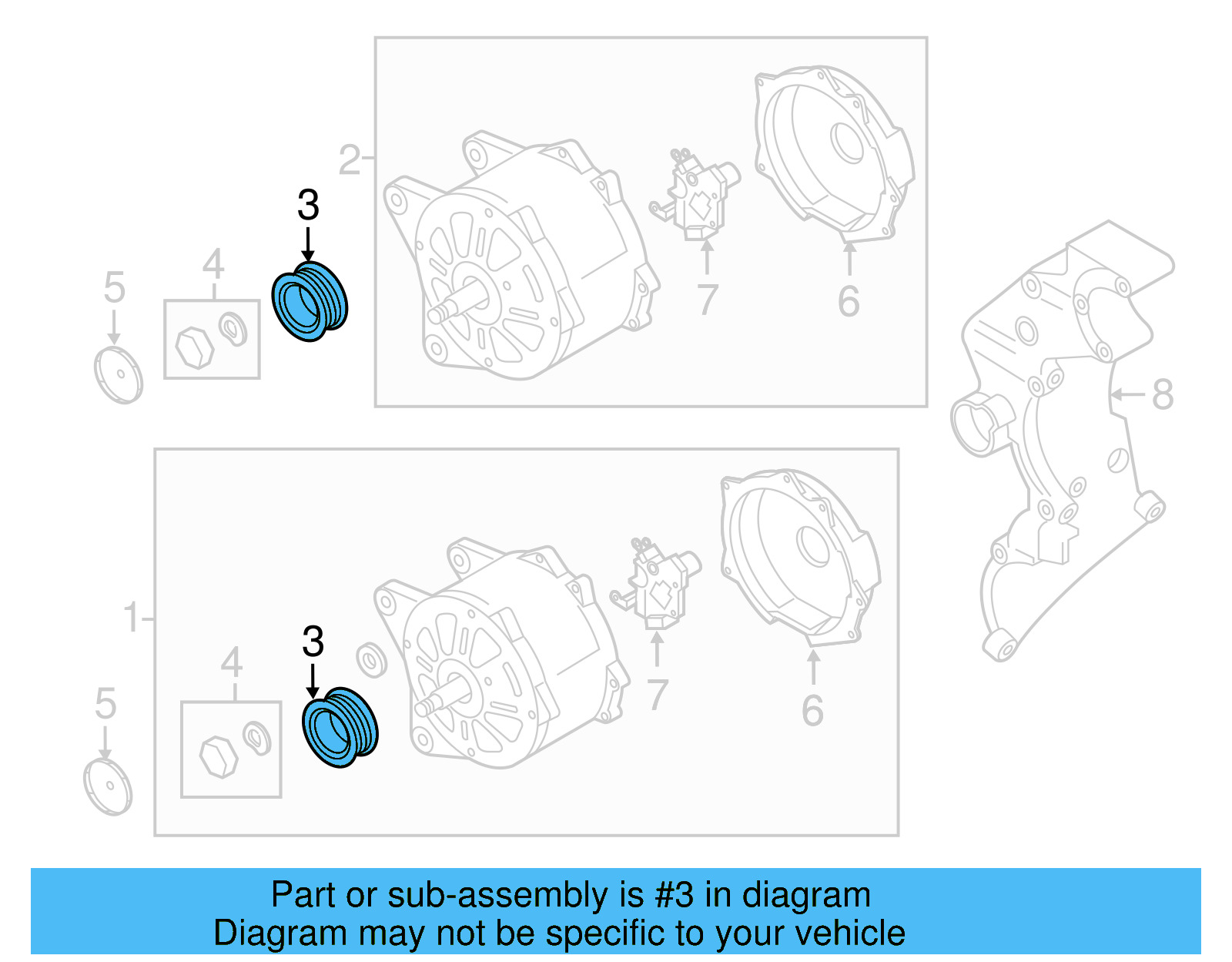 2
3
4
5
7
6
8
1
3
4
5
7
6

Part or sub-assembly is #3 in diagram
Diagram may not be specific to your vehicle