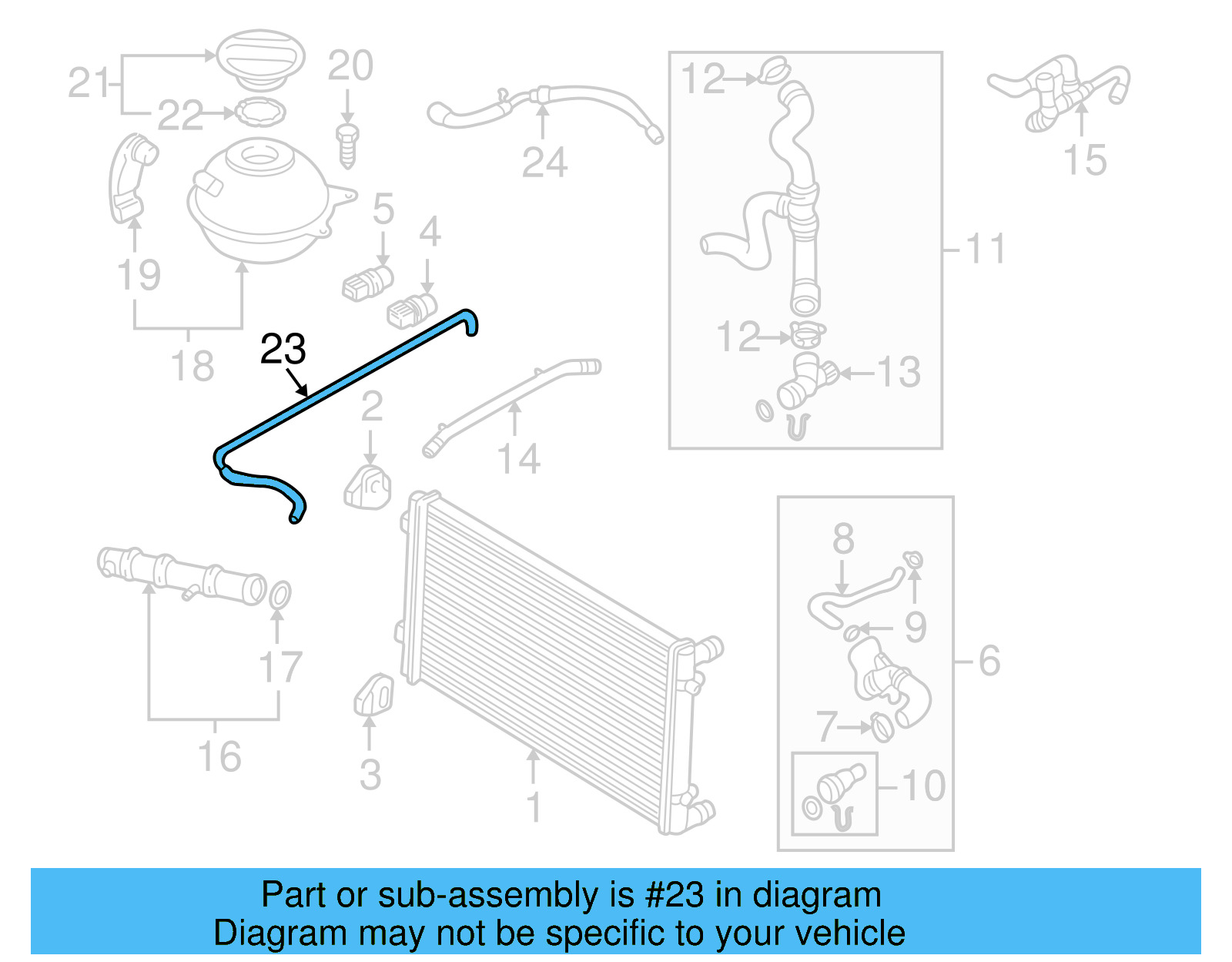 21
22
20
24
12
15
19
5
4
11
18
23
12
13
2
14
8
9
6
17
7
16
3
1
10

Part or sub-assembly is #23 in diagram
Diagram may not be specific to your vehicle