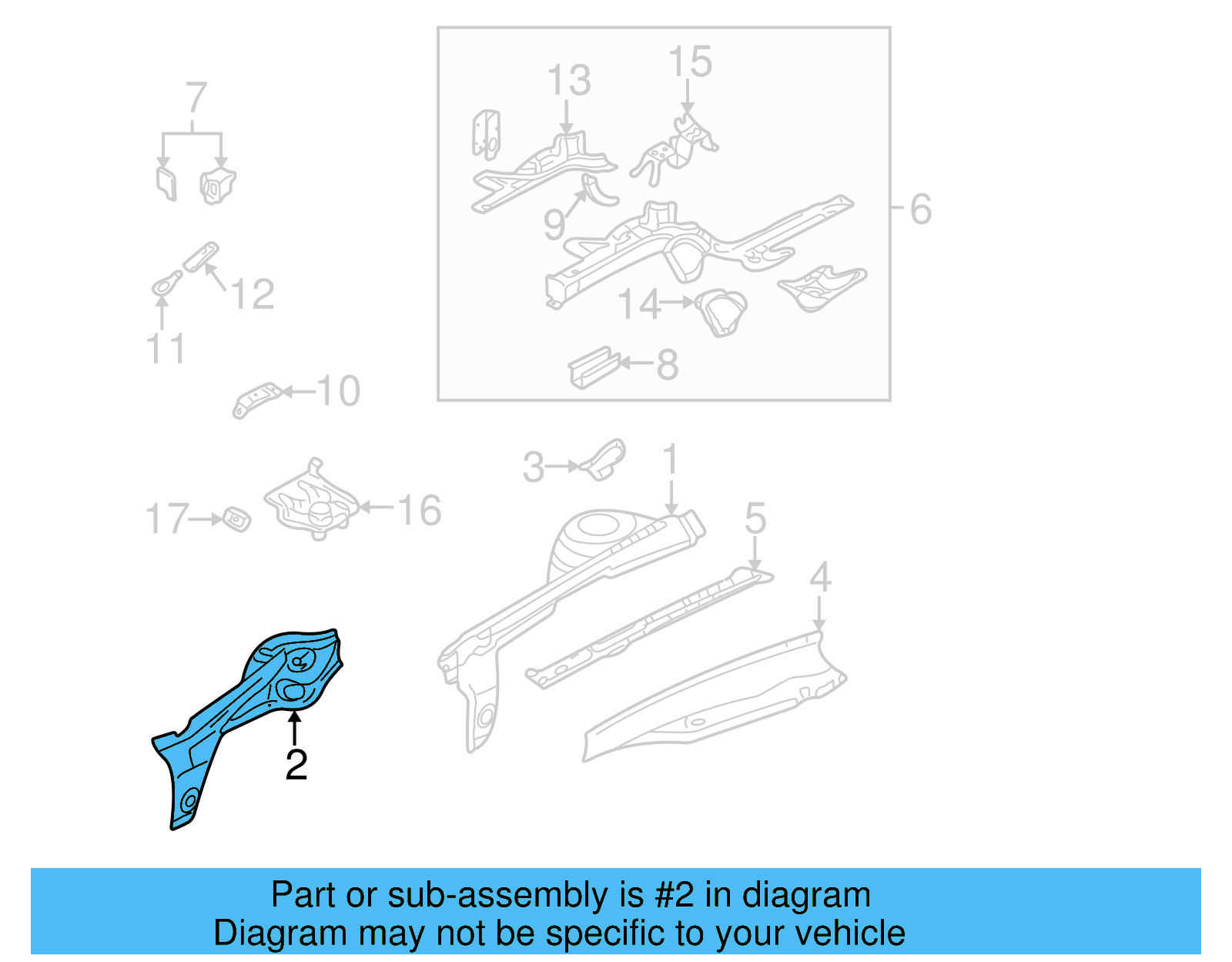 7

13

15

6

9

12

11

14

8

10

3

1

17

16

5

4

2

Part or sub-assembly is #2 in diagram
Diagram may not be specific to your vehicle