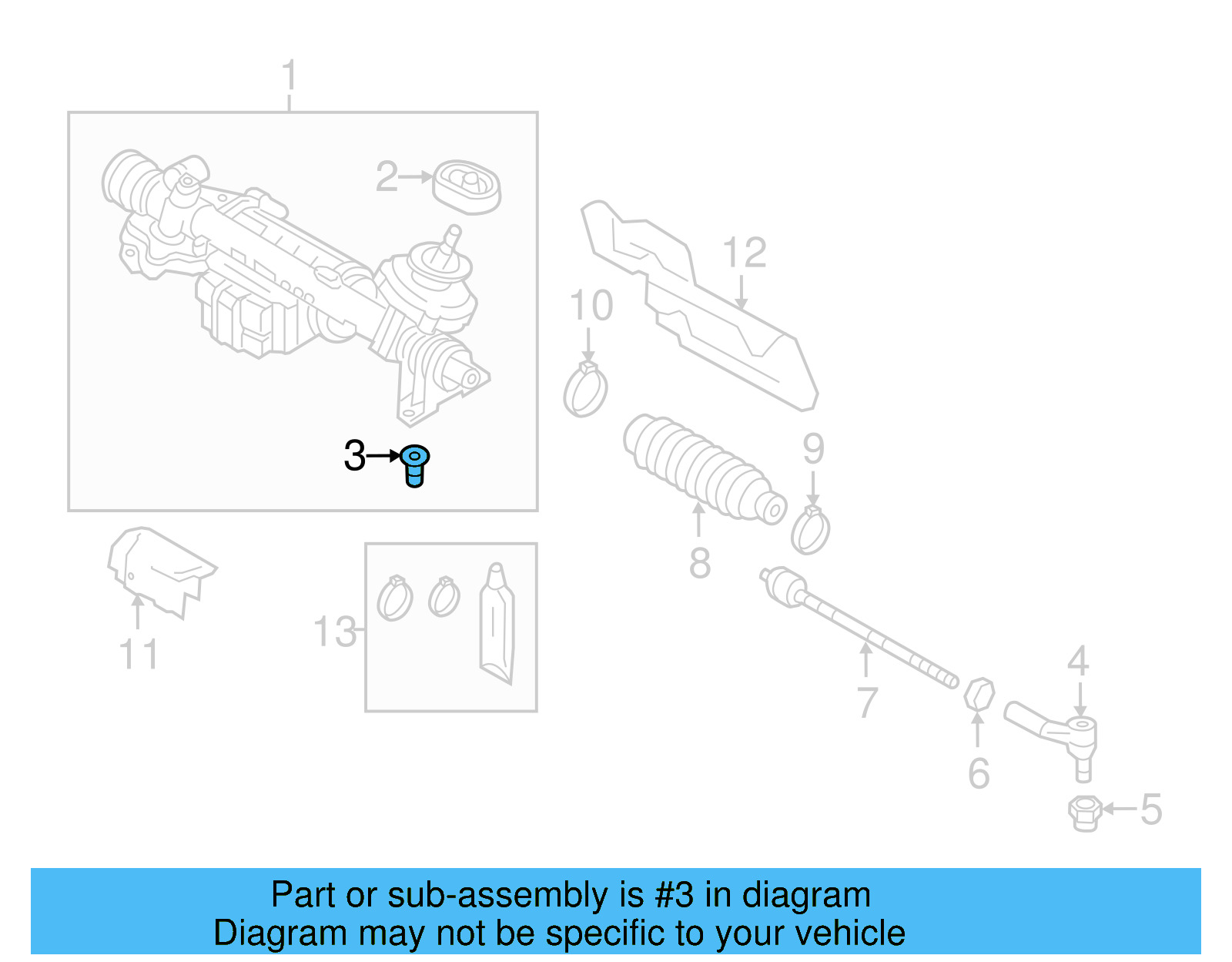 1
2
12
10
3
9
8
11
13
7
4
6
5

Part or sub-assembly is #3 in diagram
Diagram may not be specific to your vehicle