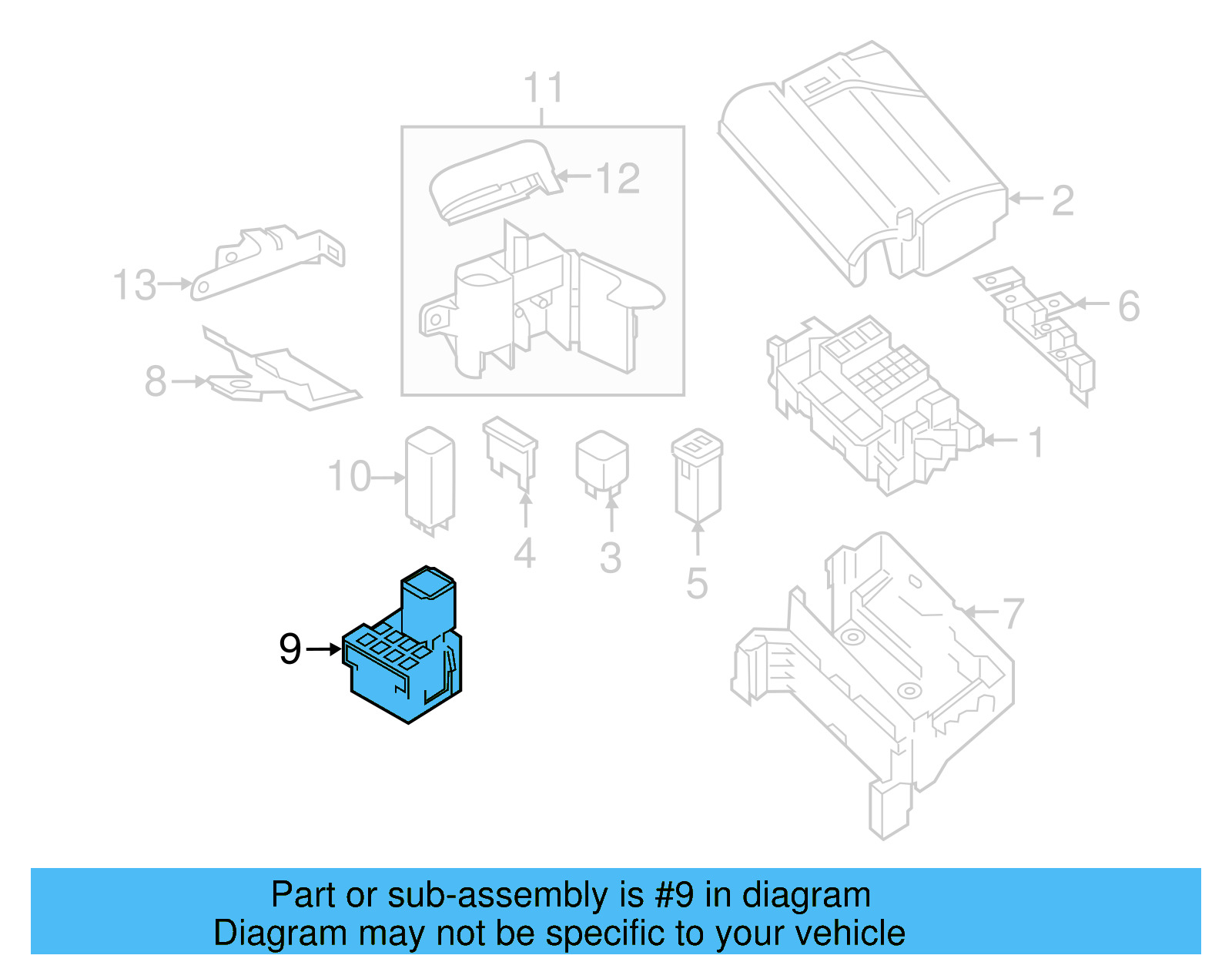 11
12
2
13
6
8
1
10
4
3
5
7
9

Part or sub-assembly is #9 in diagram
Diagram may not be specific to your vehicle