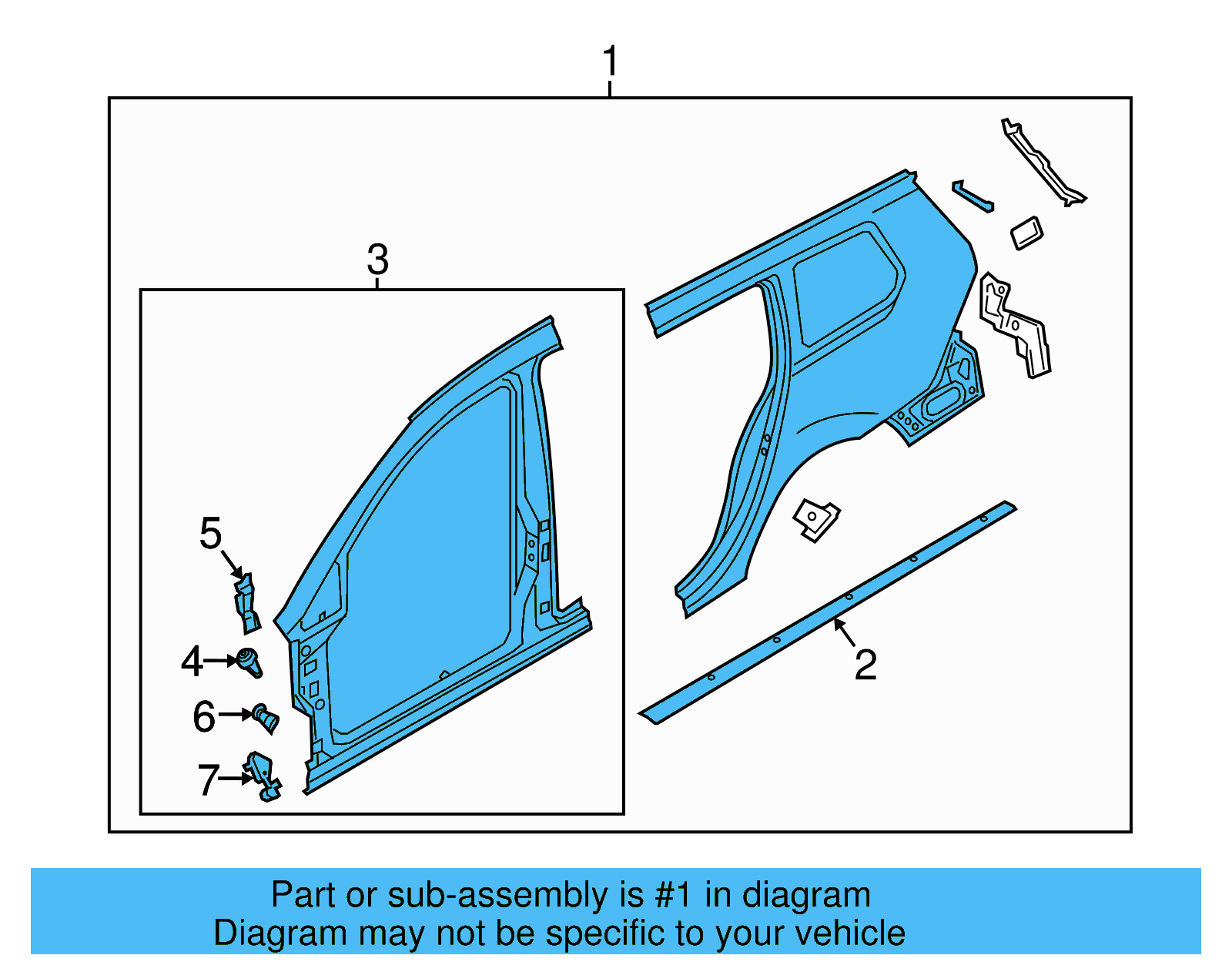 1
3
5
4
6
7
2

Part or sub-assembly is #1 in diagram
Diagram may not be specific to your vehicle