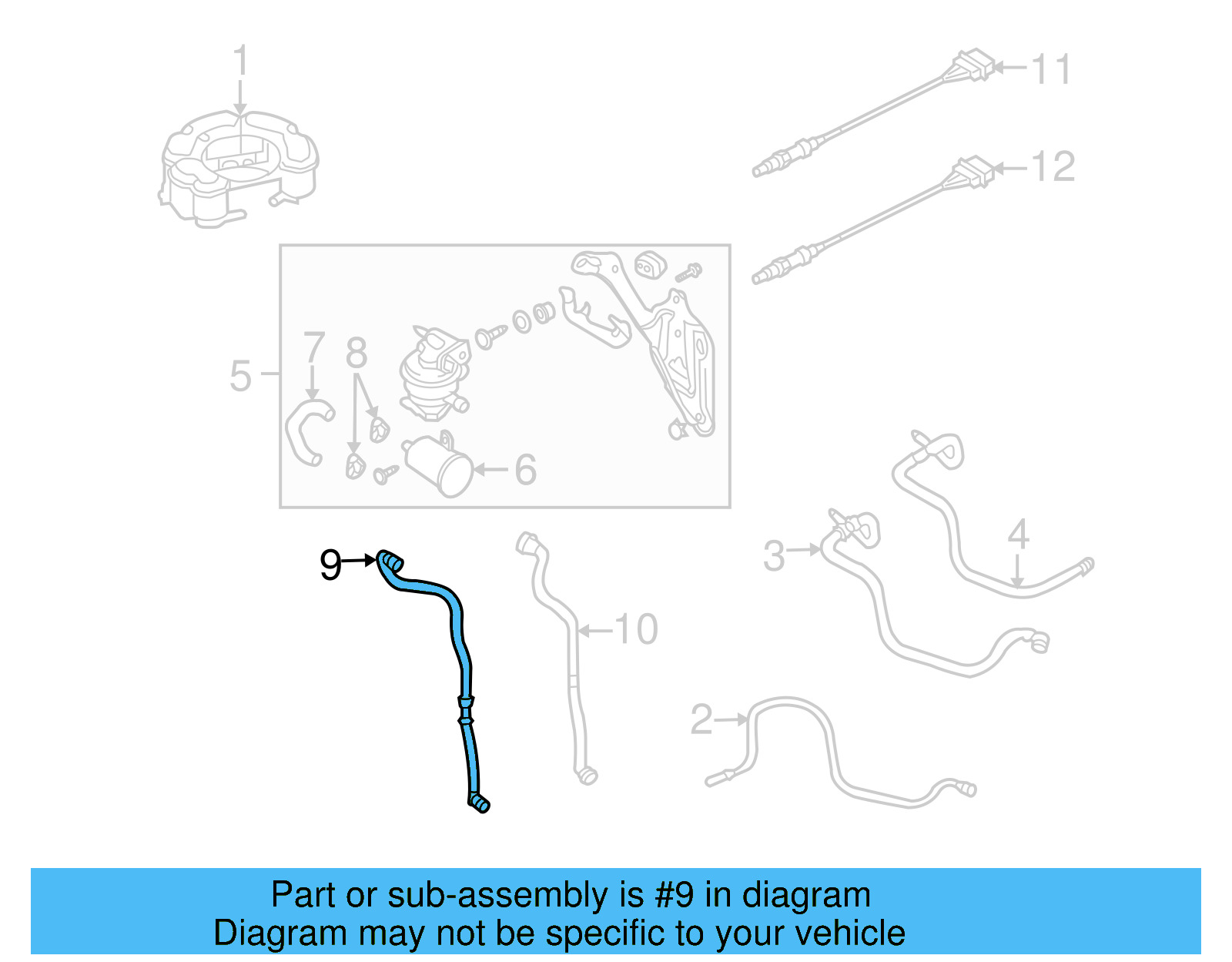 1
11
12
5
7
8
6
9
10
3
4
2

Part or sub-assembly is #9 in diagram
Diagram may not be specific to your vehicle