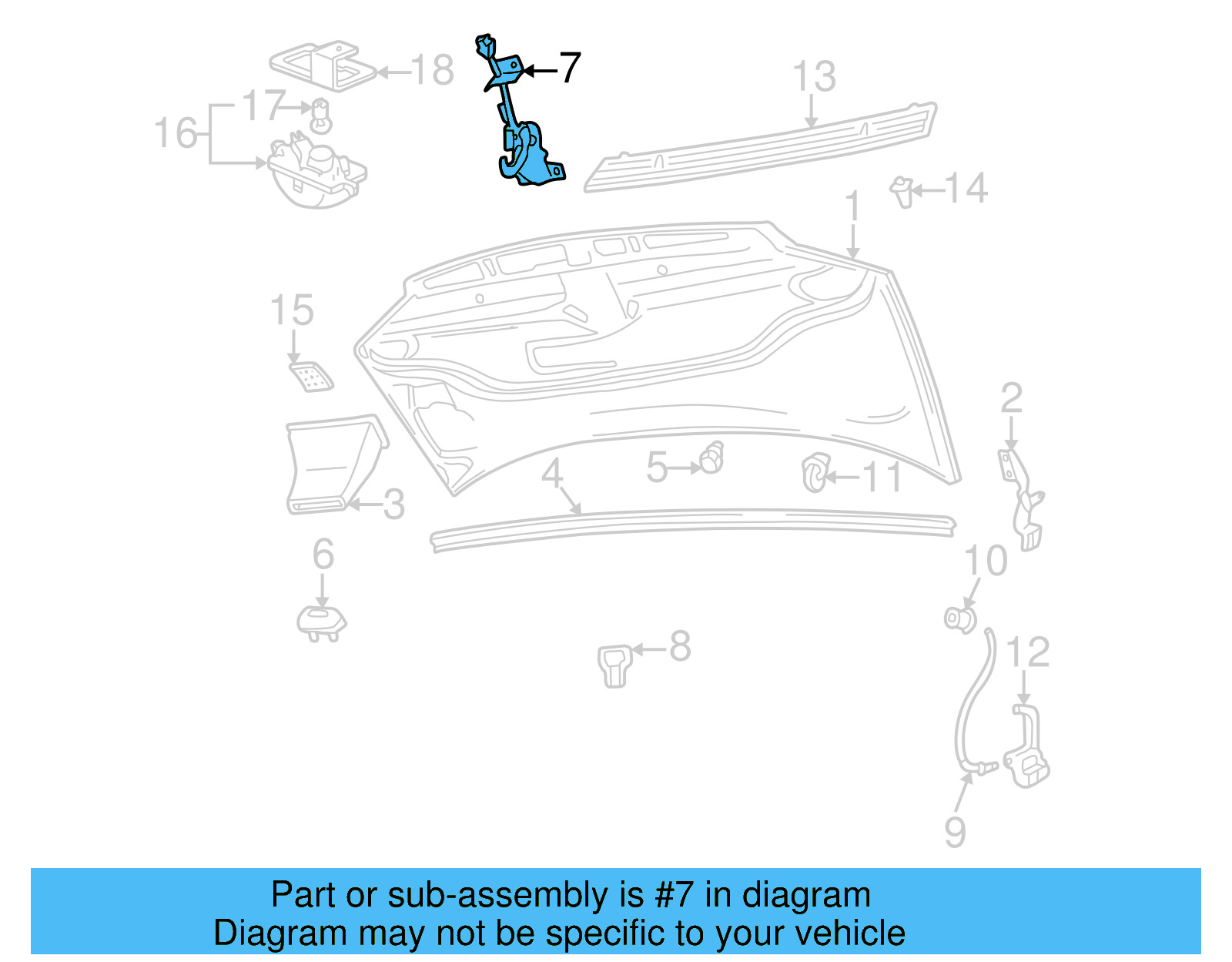 18
7
13
17
16
14
1
15
2
5
11
4
3
6
10
8
12
9

Part or sub-assembly is #7 in diagram
Diagram may not be specific to your vehicle