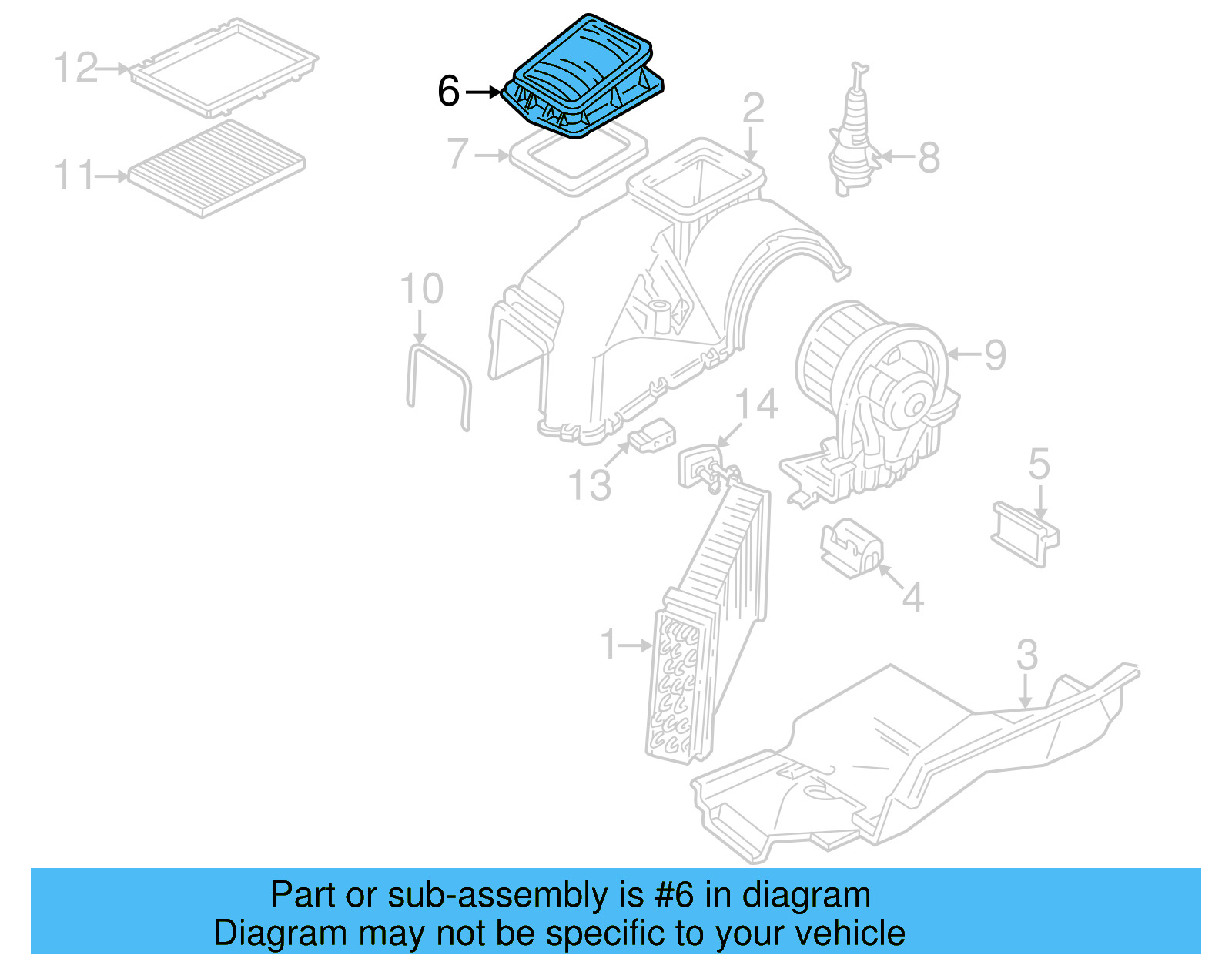 12
6
2
7
8
11
10
9
14
13
5
4
1
3

Part or sub-assembly is #6 in diagram
Diagram may not be specific to your vehicle