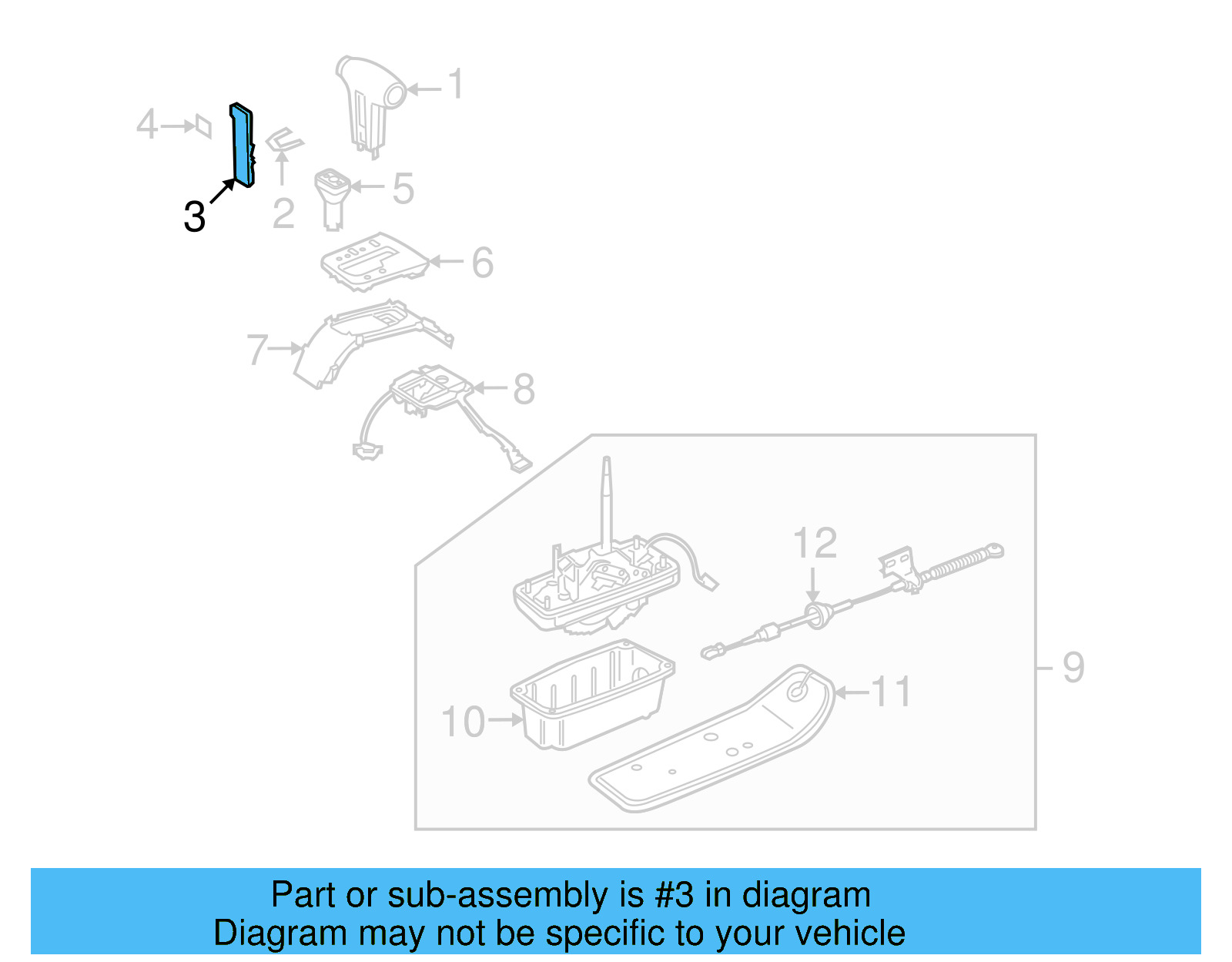 1
4
3
2
5
6
7
8
12
9
11
10

Part or sub-assembly is #3 in diagram
Diagram may not be specific to your vehicle