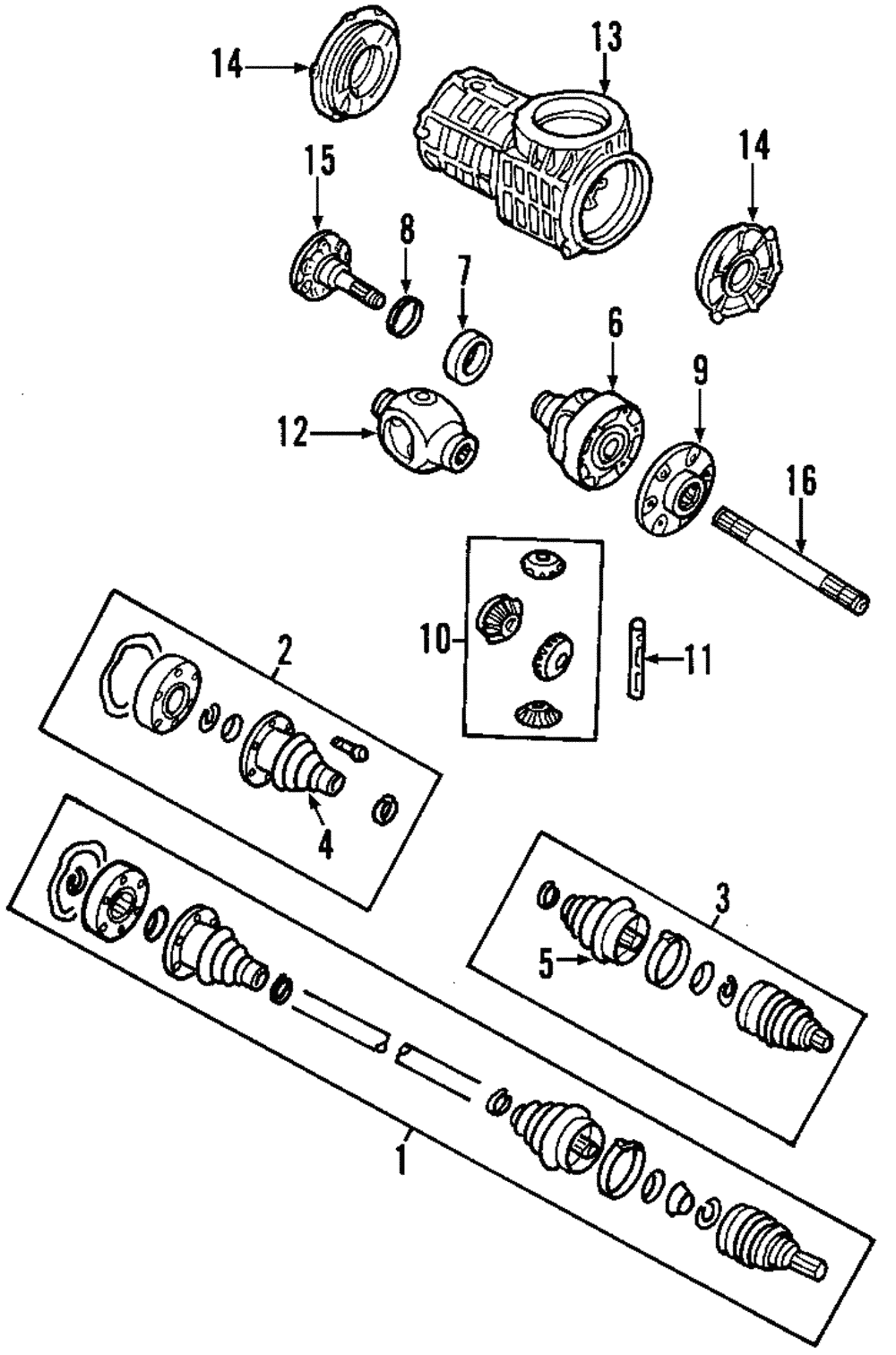 14
13
14
15
8
7
6
9
12
16
10
11
2
4
3
5
1