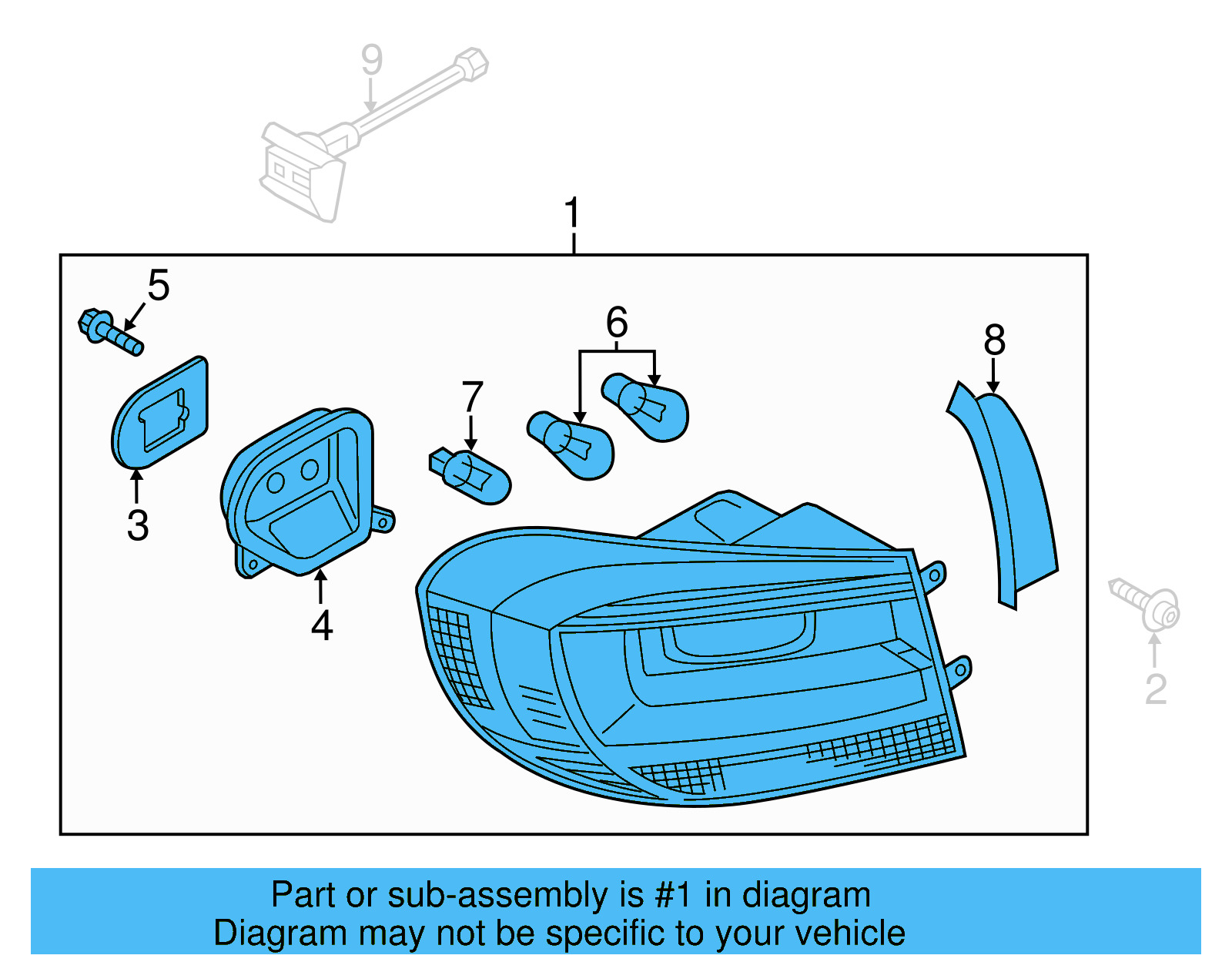 9

1

5

6

8

7

3

4

2

Part or sub-assembly is #1 in diagram
Diagram may not be specific to your vehicle