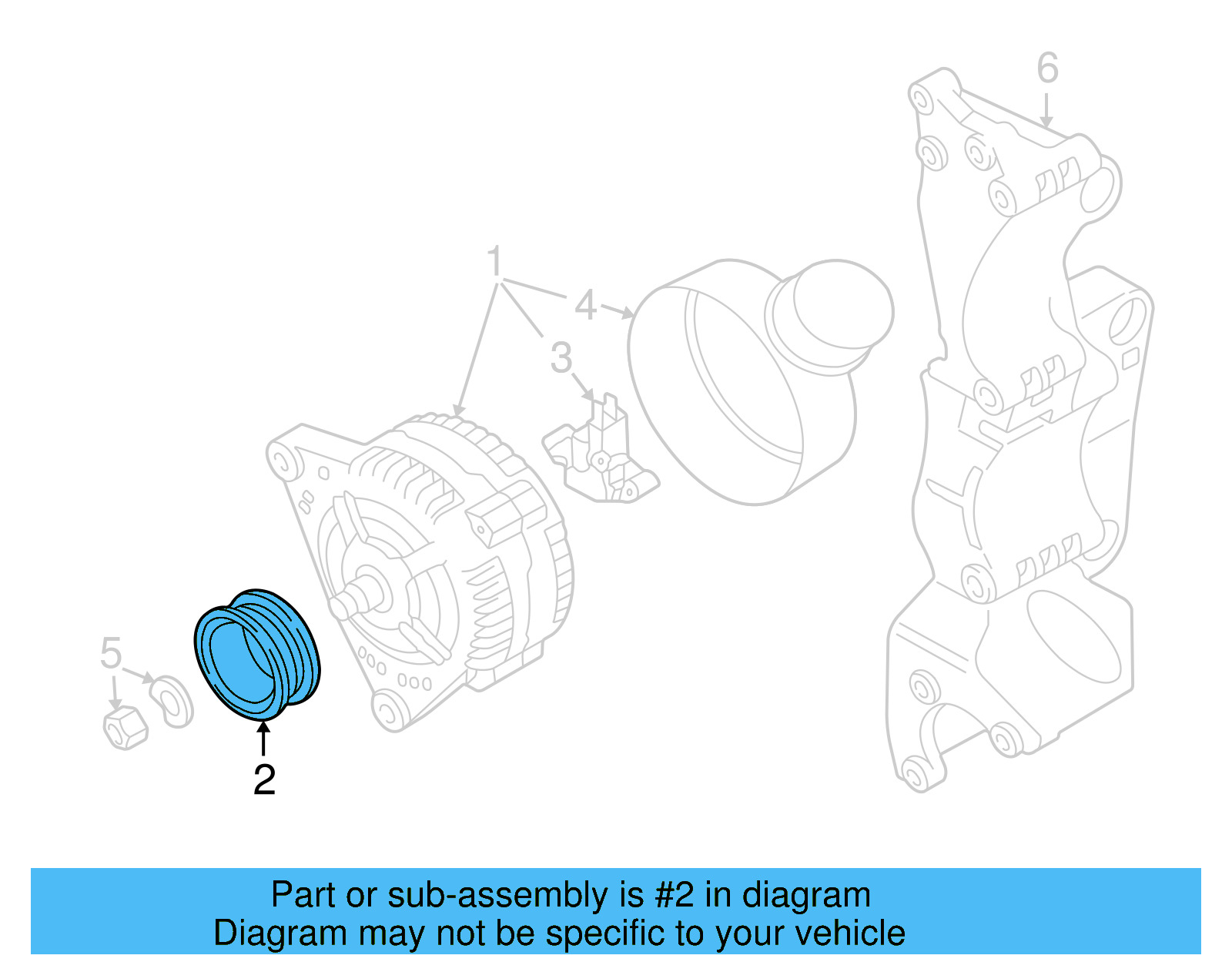 6
1
4
3
5
2

Part or sub-assembly is #2 in diagram
Diagram may not be specific to your vehicle