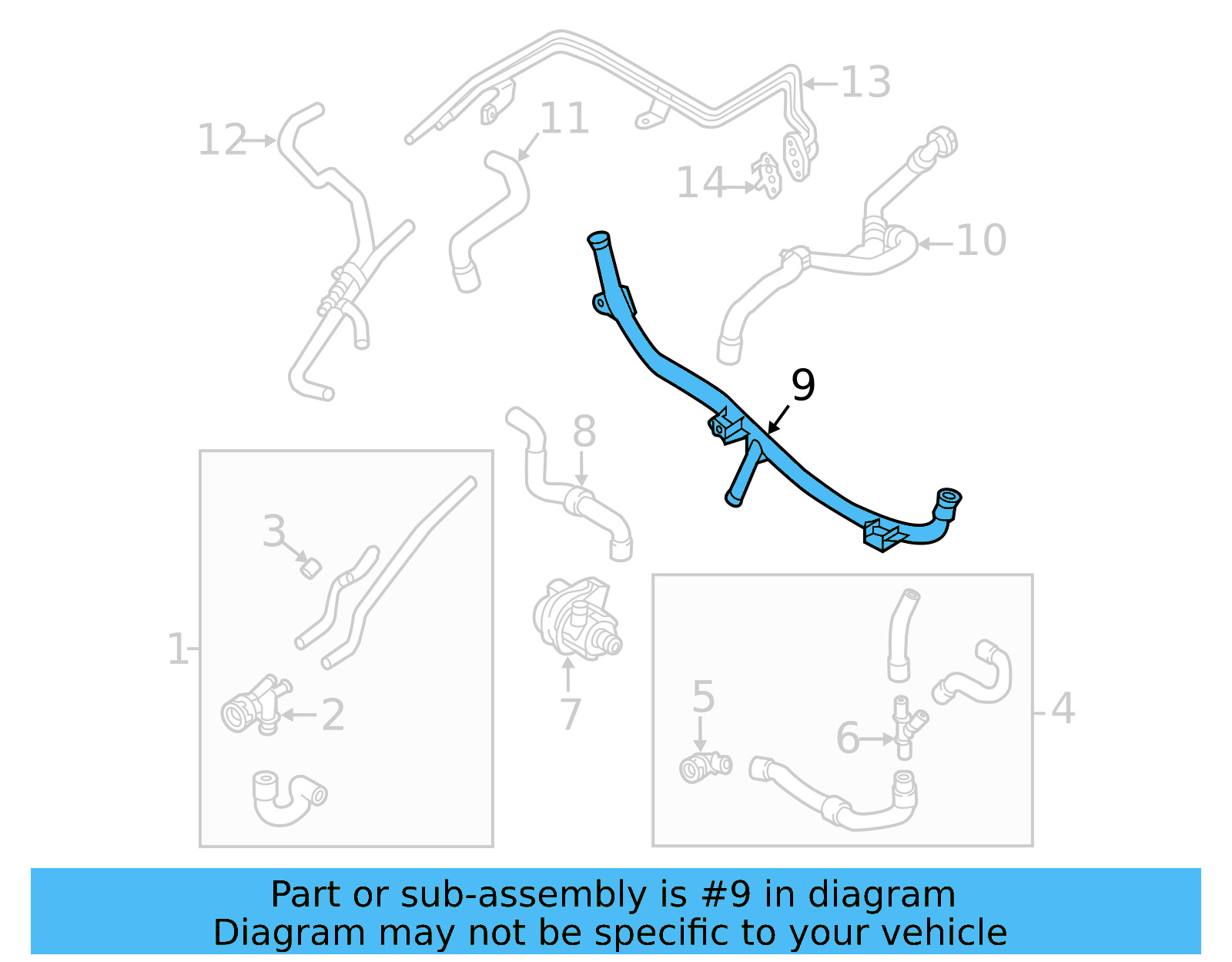 13
12
11
14
10
9
8
3
1
2
7
5
6
4

Part or sub-assembly is #9 in diagram
Diagram may not be specific to your vehicle