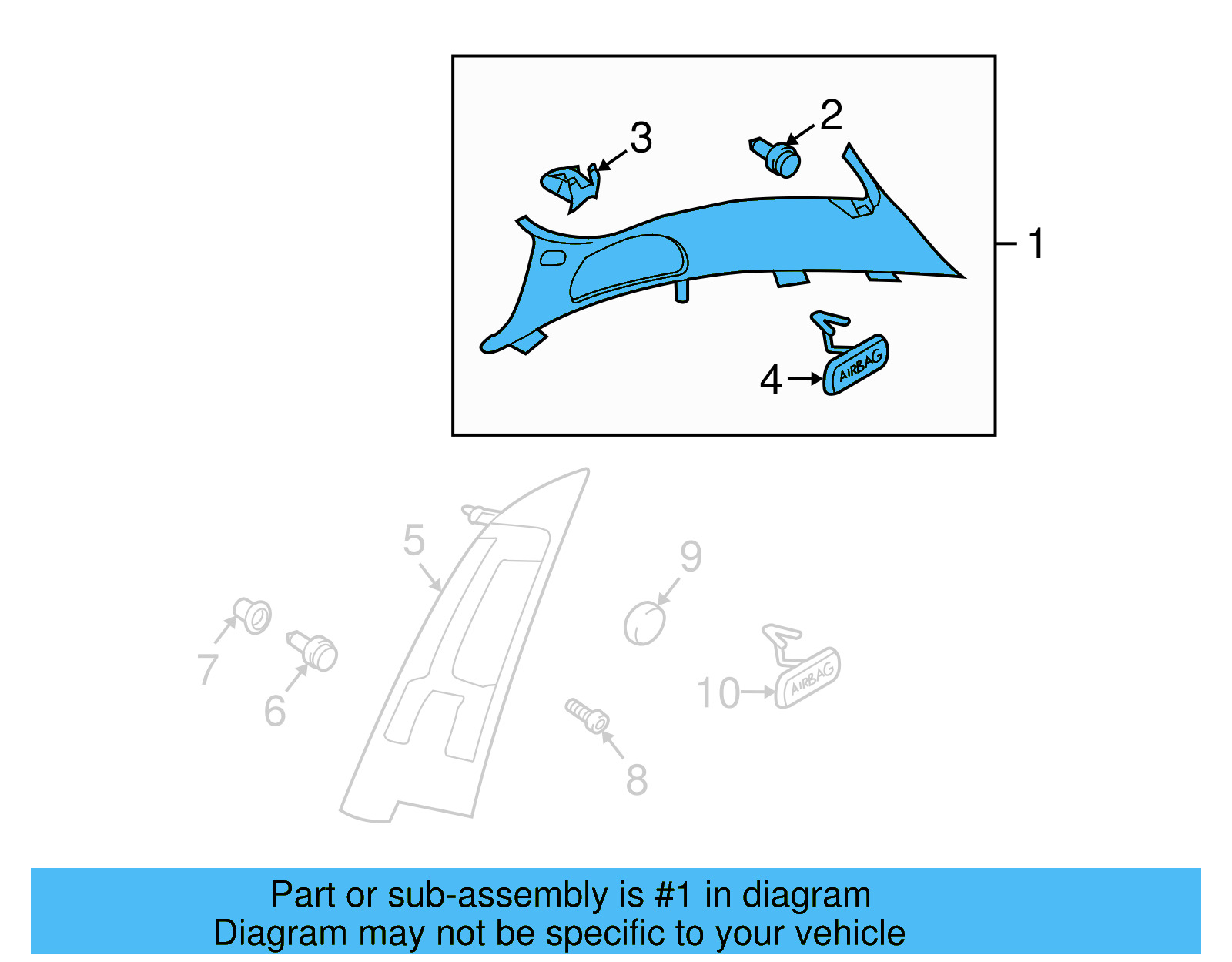 3
2
1
4
AIRBAG
5
9
7
6
10
AIRBAG
8

Part or sub-assembly is #1 in diagram
Diagram may not be specific to your vehicle