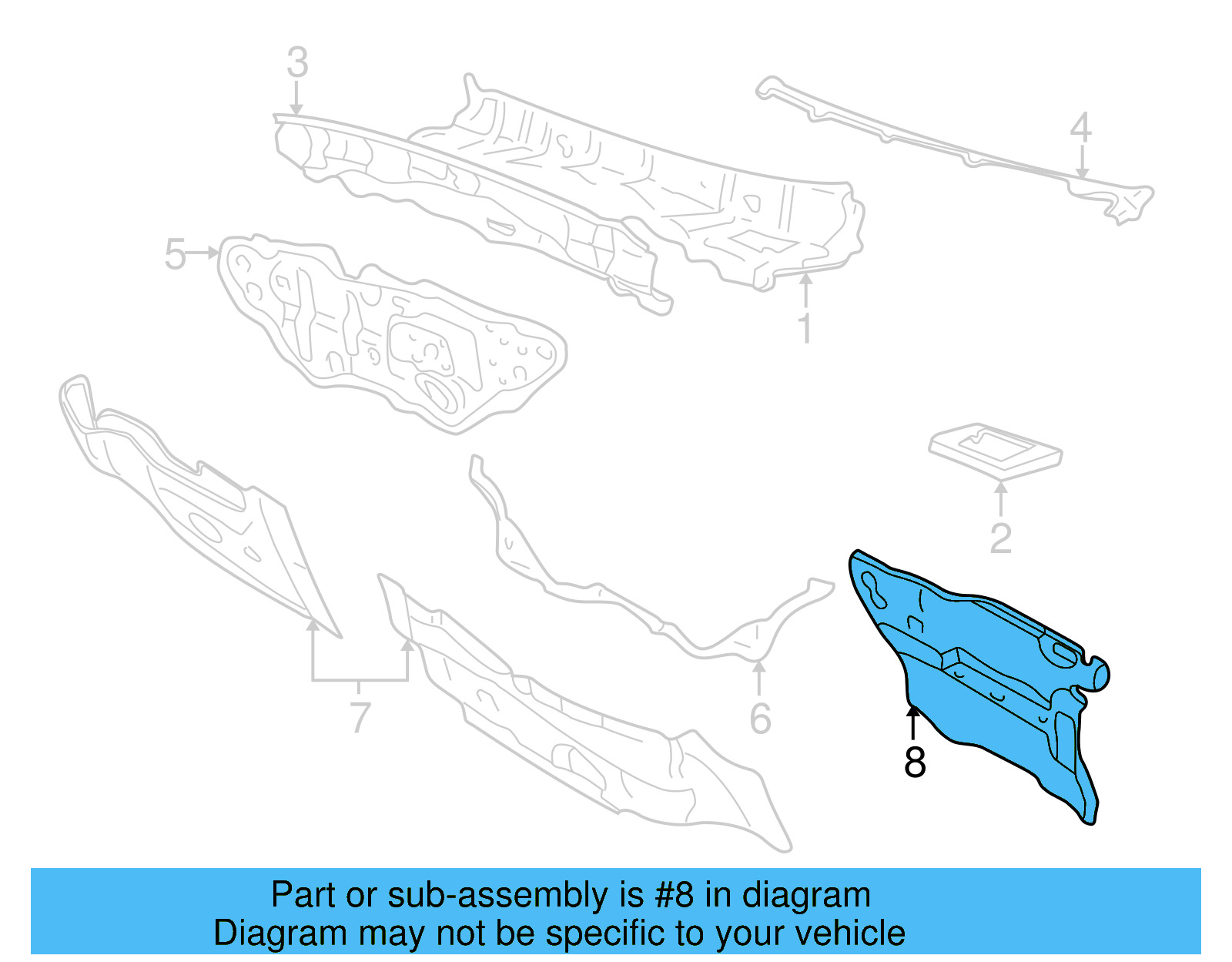 3

4

5

1

2

7

6

8

Part or sub-assembly is #8 in diagram
Diagram may not be specific to your vehicle