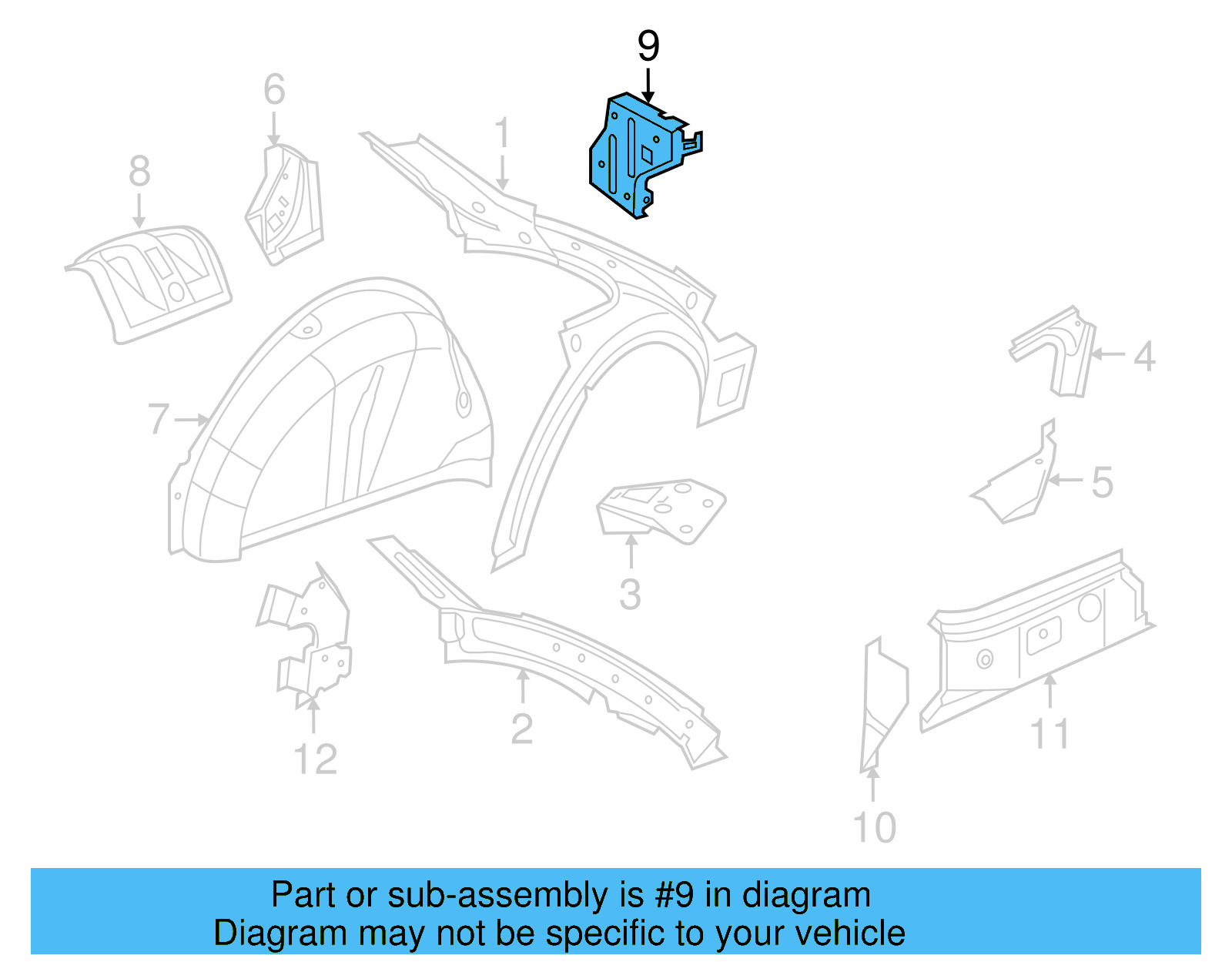 9
6
1
8
4
7
5
3
12
2
11
10

Part or sub-assembly is #9 in diagram
Diagram may not be specific to your vehicle