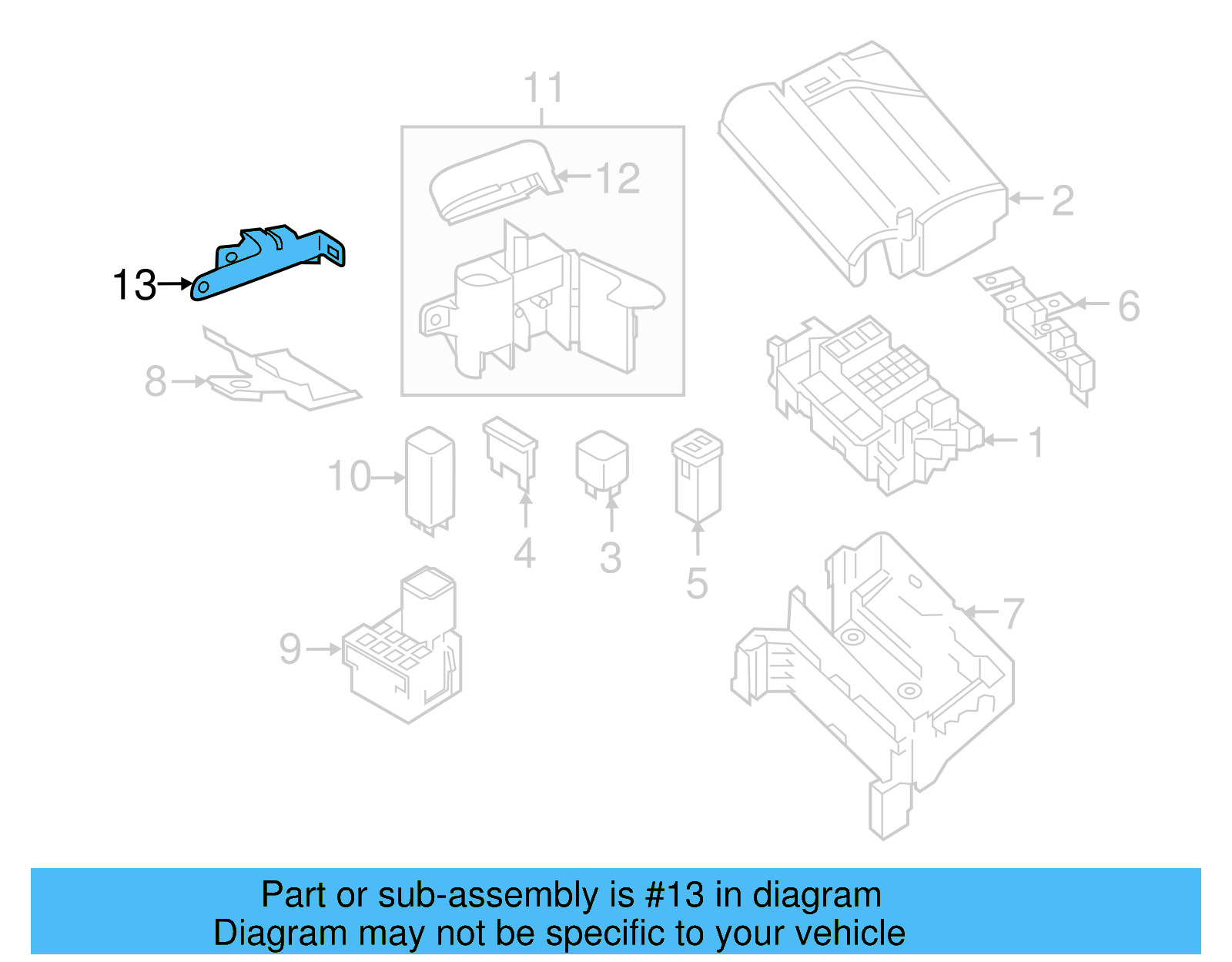 11
12
2
13
6
8
1
10
4
3
5
7
9

Part or sub-assembly is #13 in diagram
Diagram may not be specific to your vehicle