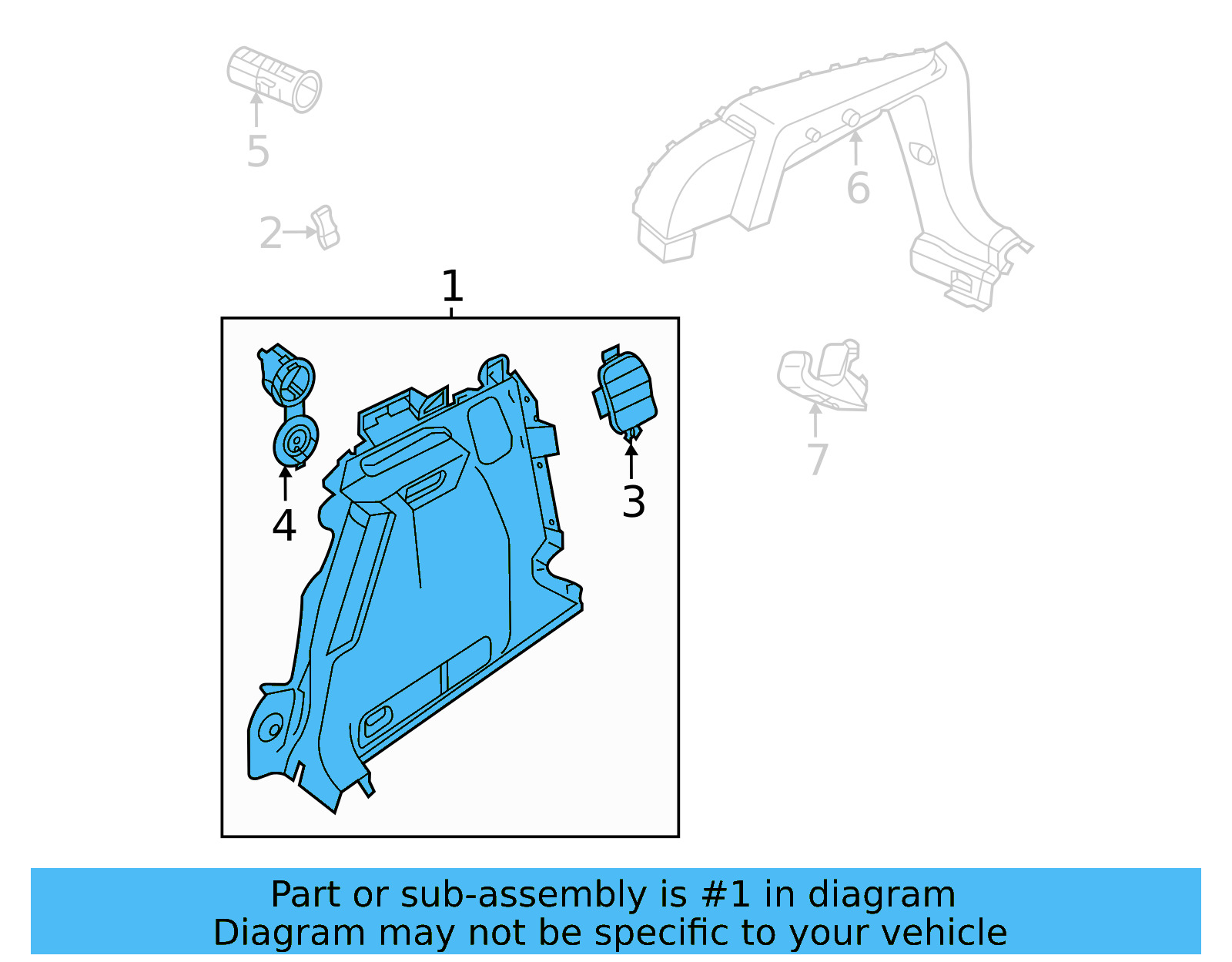 5

6

2

1

4

3

7

Part or sub-assembly is #1 in diagram
Diagram may not be specific to your vehicle