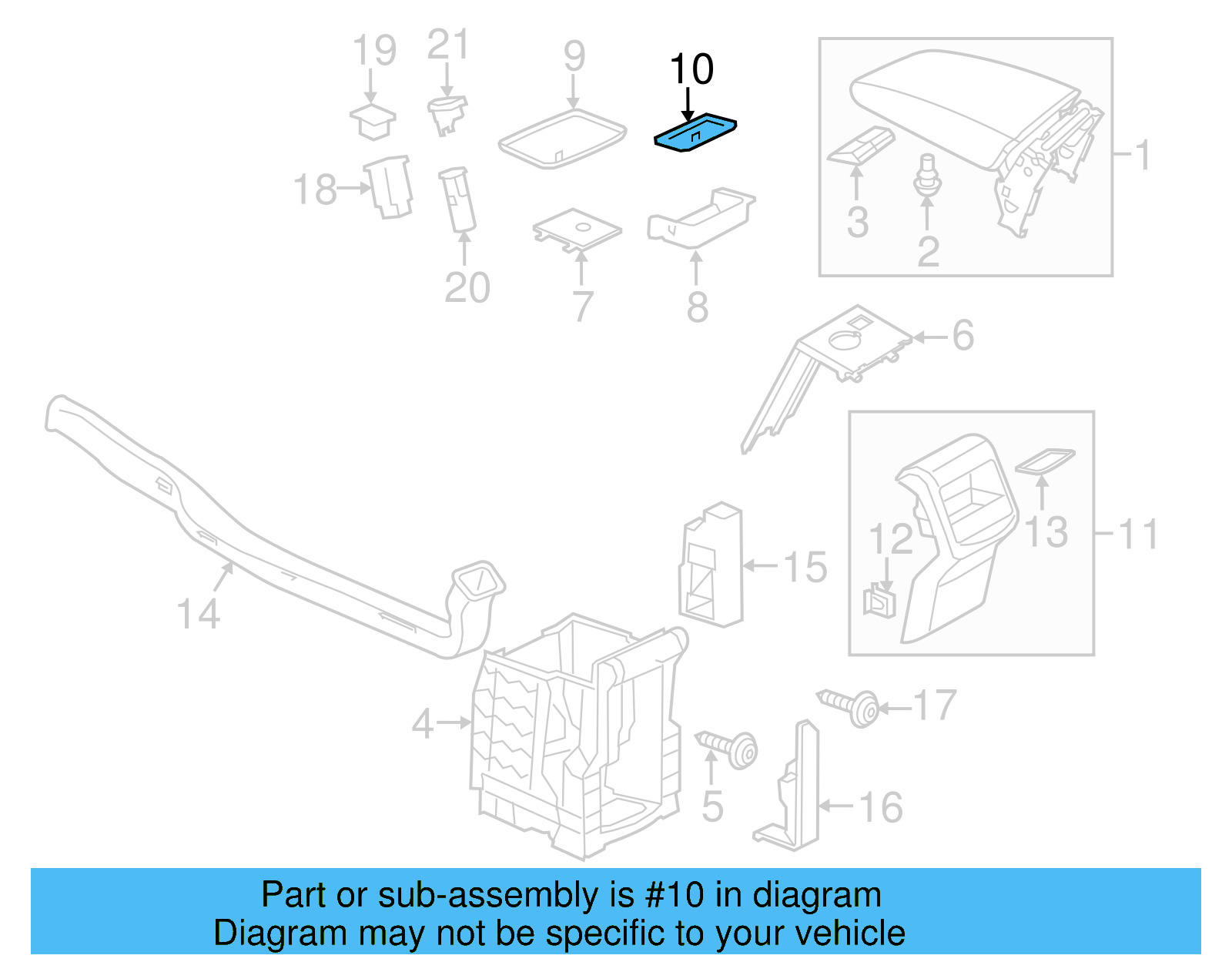 19
21
9
10
1
18
3
2
20
7
8
6
14
15
12
13
11
4
17
5
16

Part or sub-assembly is #10 in diagram
Diagram may not be specific to your vehicle