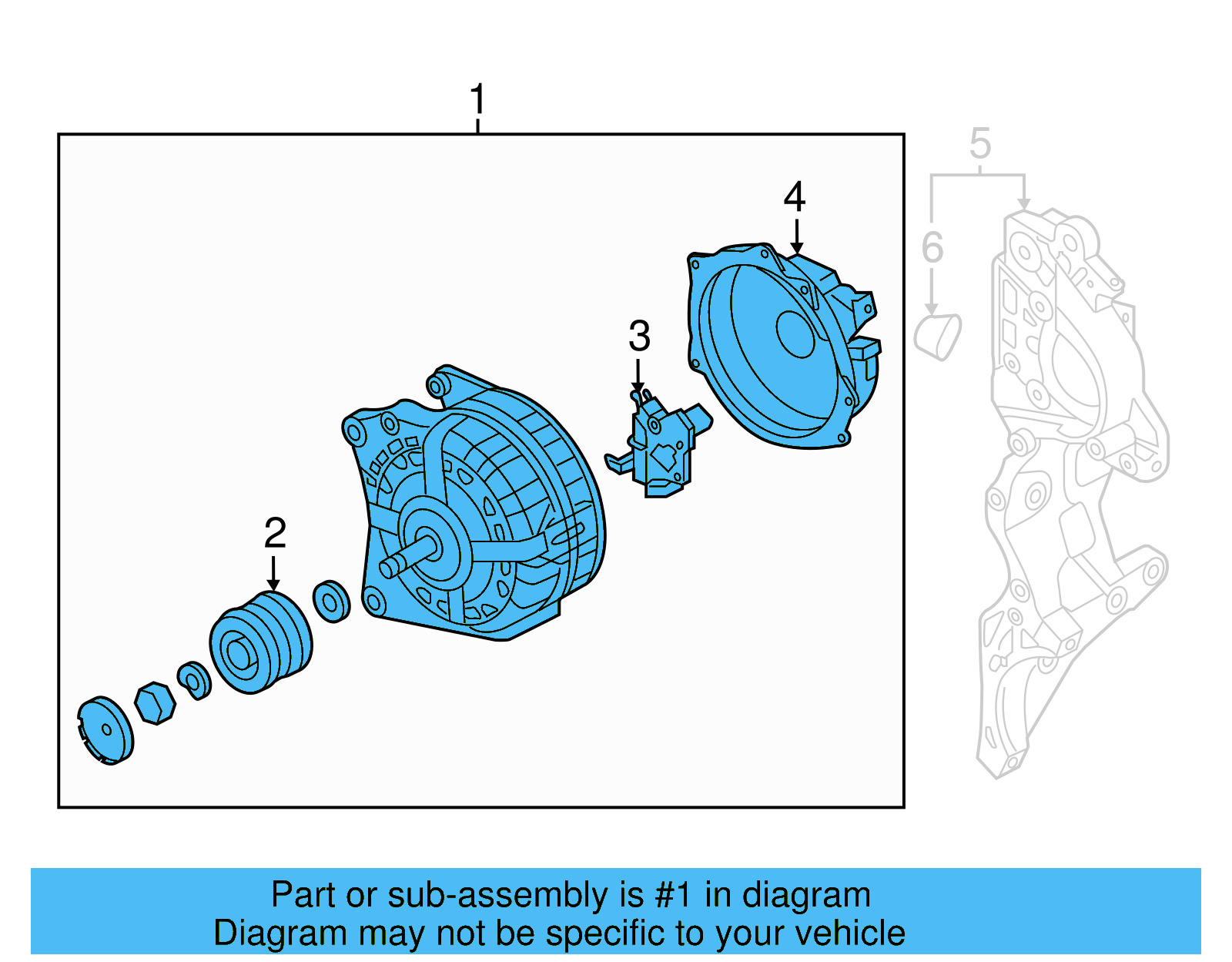 1
5
4
6
3
2

Part or sub-assembly is #1 in diagram
Diagram may not be specific to your vehicle