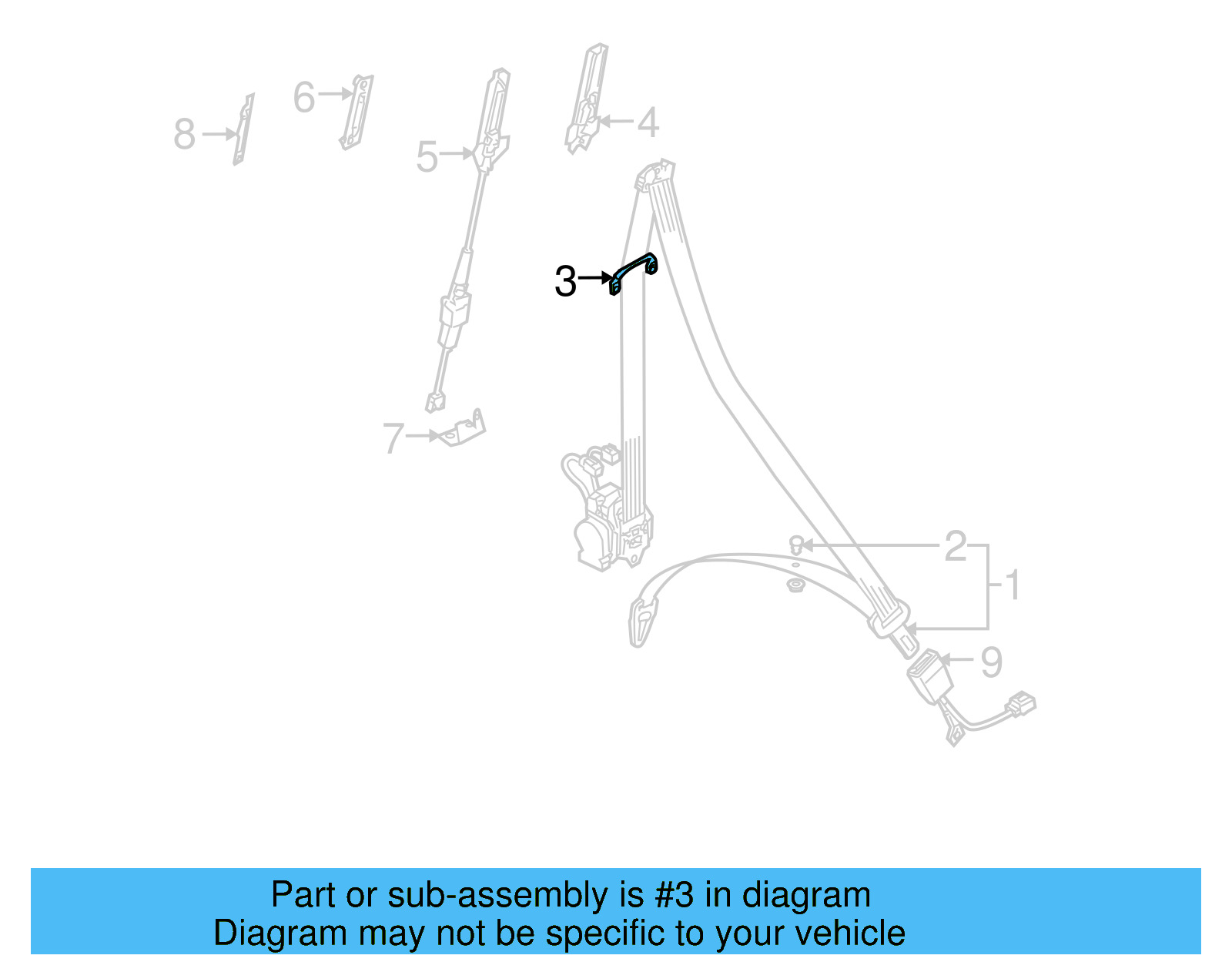 8
6
5
4
3
7
2
1
9

Part or sub-assembly is #3 in diagram
Diagram may not be specific to your vehicle