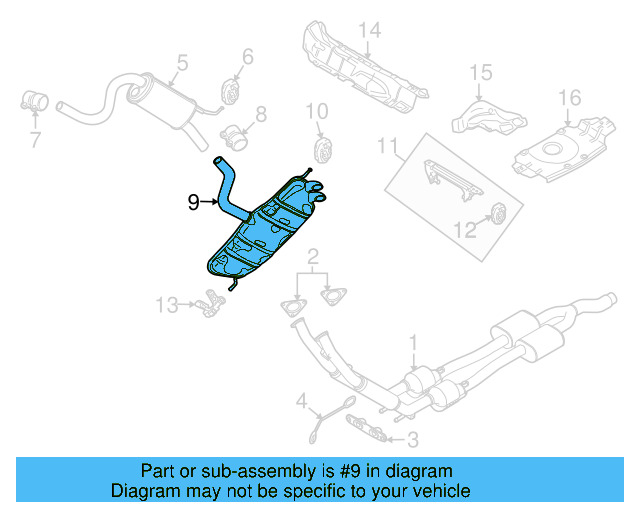 14
5
6
15
16
7
8
10
11
9
12
2
13
1
4
3

Part or sub-assembly is #9 in diagram
Diagram may not be specific to your vehicle