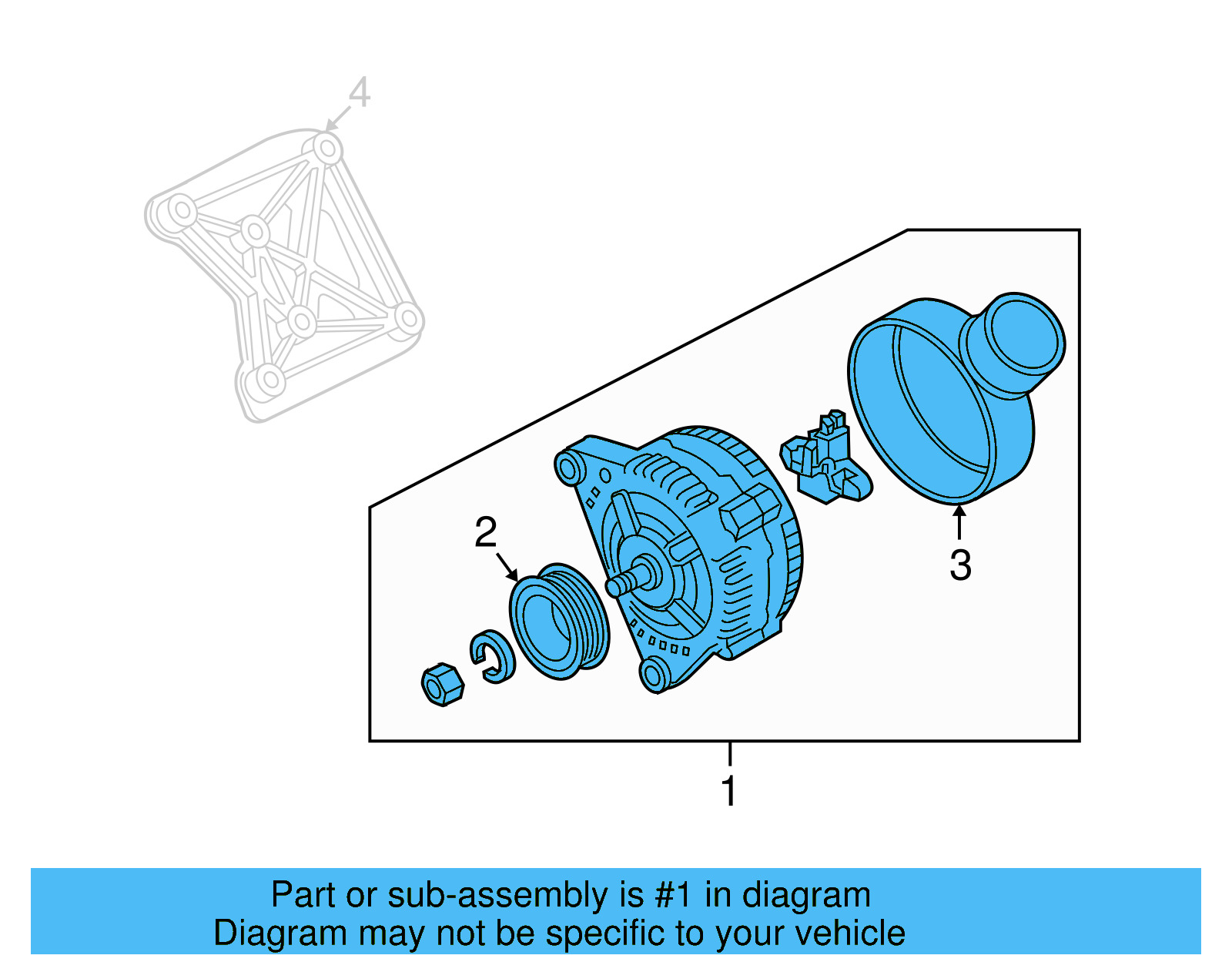 4

2

3

1

Part or sub-assembly is #1 in diagram
Diagram may not be specific to your vehicle