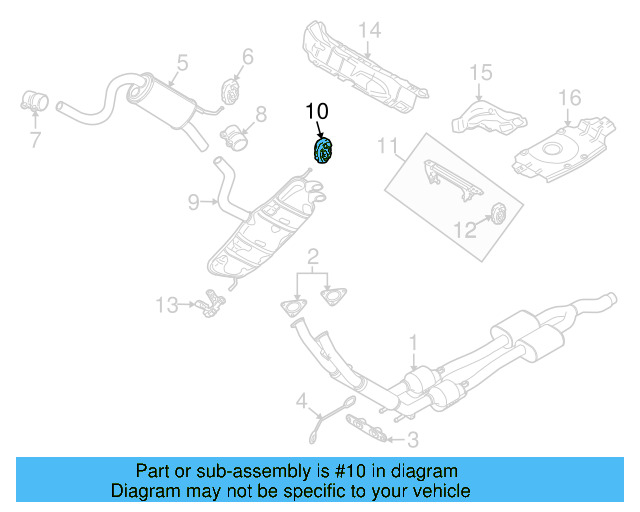 14
5
6
15
16
7
8
10
11
9
12
2
13
1
4
3

Part or sub-assembly is #10 in diagram
Diagram may not be specific to your vehicle