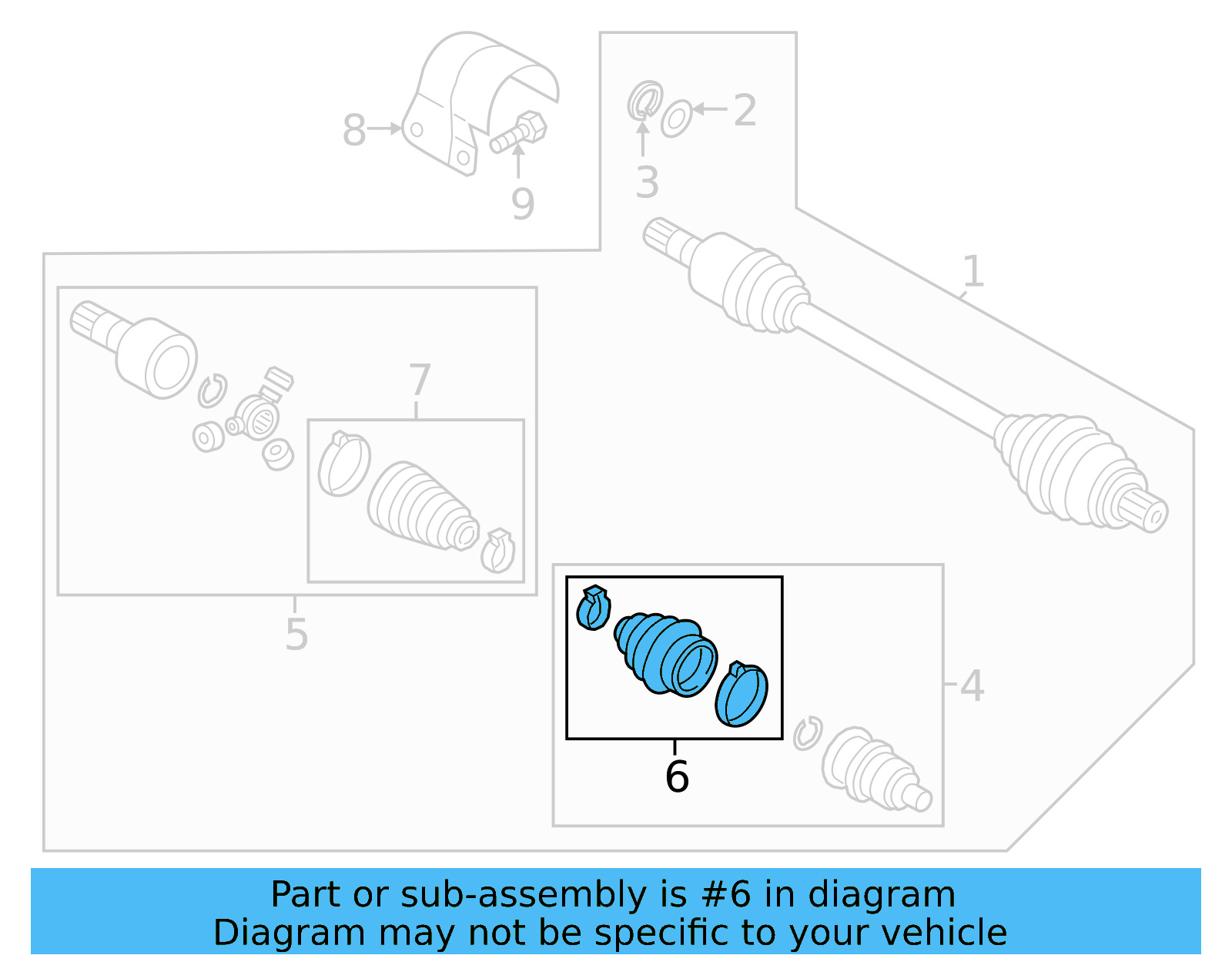 8
9
2
3
1
7
5
4
6

Part or sub-assembly is #6 in diagram
Diagram may not be specific to your vehicle