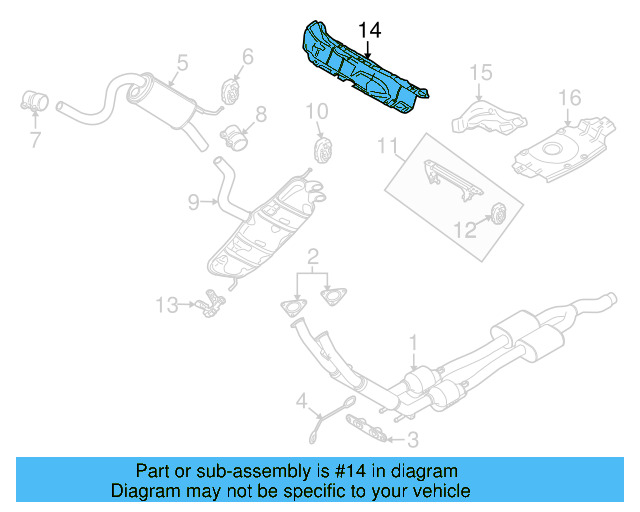 14
5
6
15
16
7
8
10
11
9
12
2
13
1
4
3

Part or sub-assembly is #14 in diagram
Diagram may not be specific to your vehicle