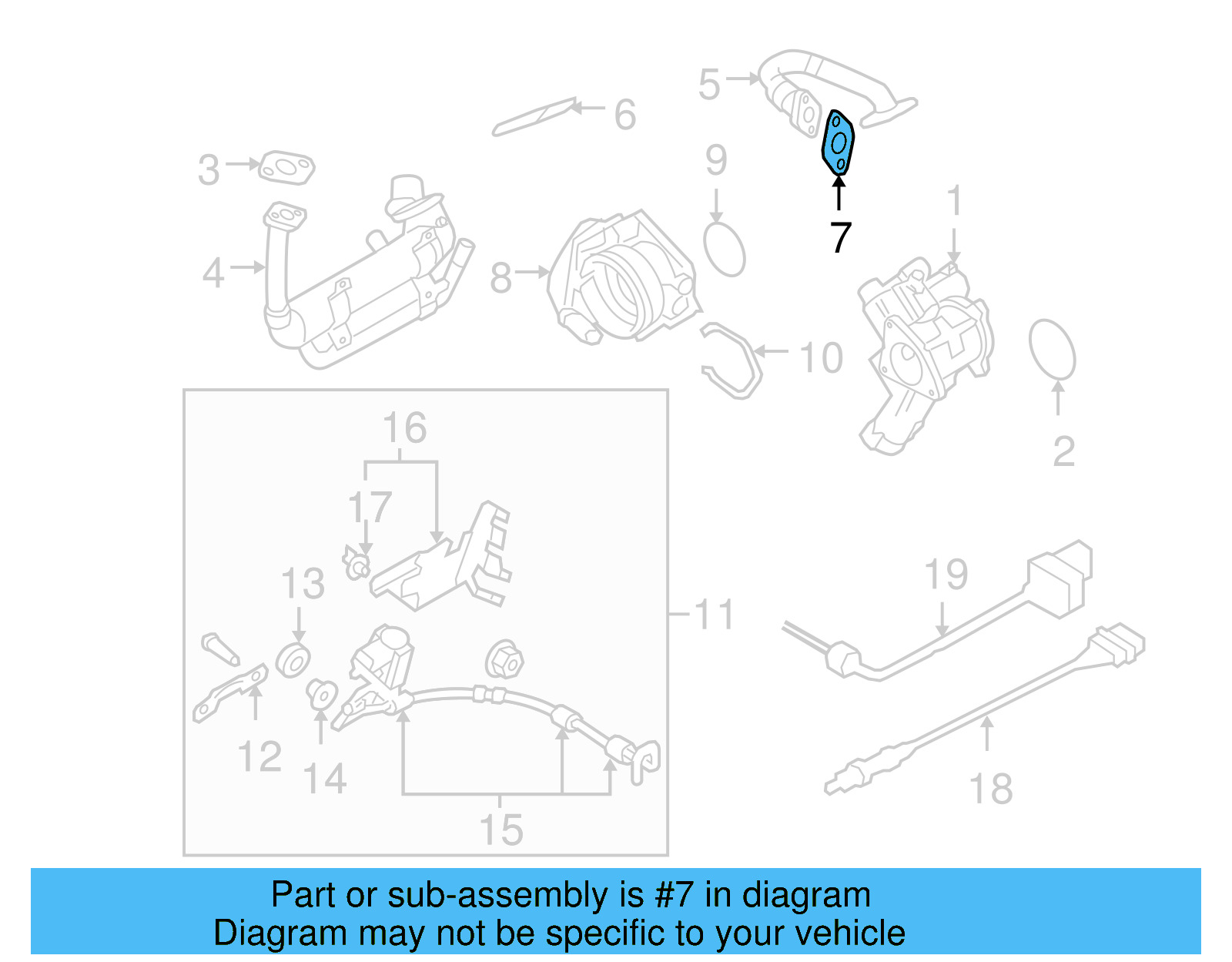 5
6
3
9
7
1
4
8
10
2
16
17
13
11
19
12
14
15
18

Part or sub-assembly is #7 in diagram
Diagram may not be specific to your vehicle