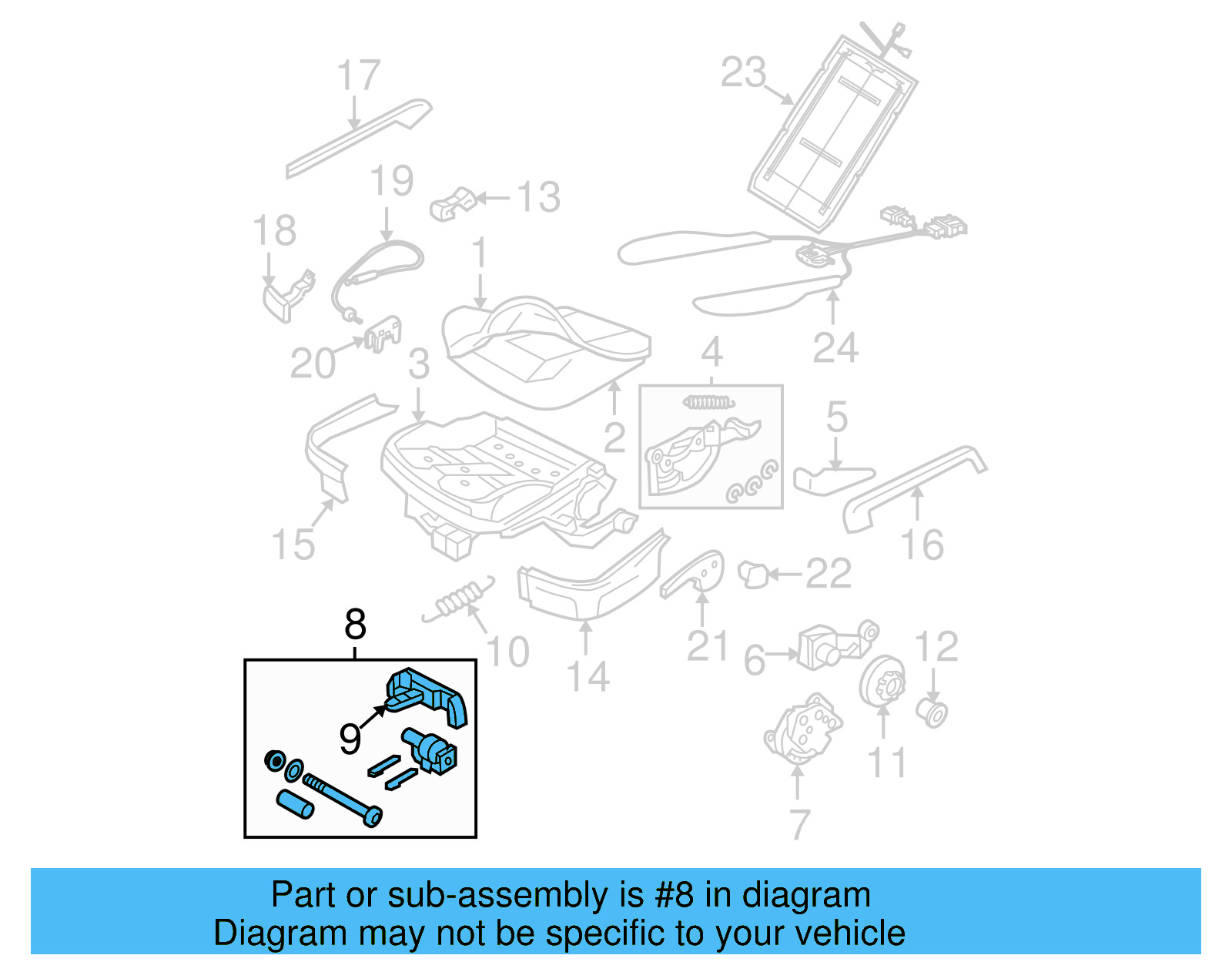 17
23
19
13
18
1
20
3
4
24
2
5
15
16
22
8
10
14
21
6
12
9
11
7

Part or sub-assembly is #8 in diagram
Diagram may not be specific to your vehicle