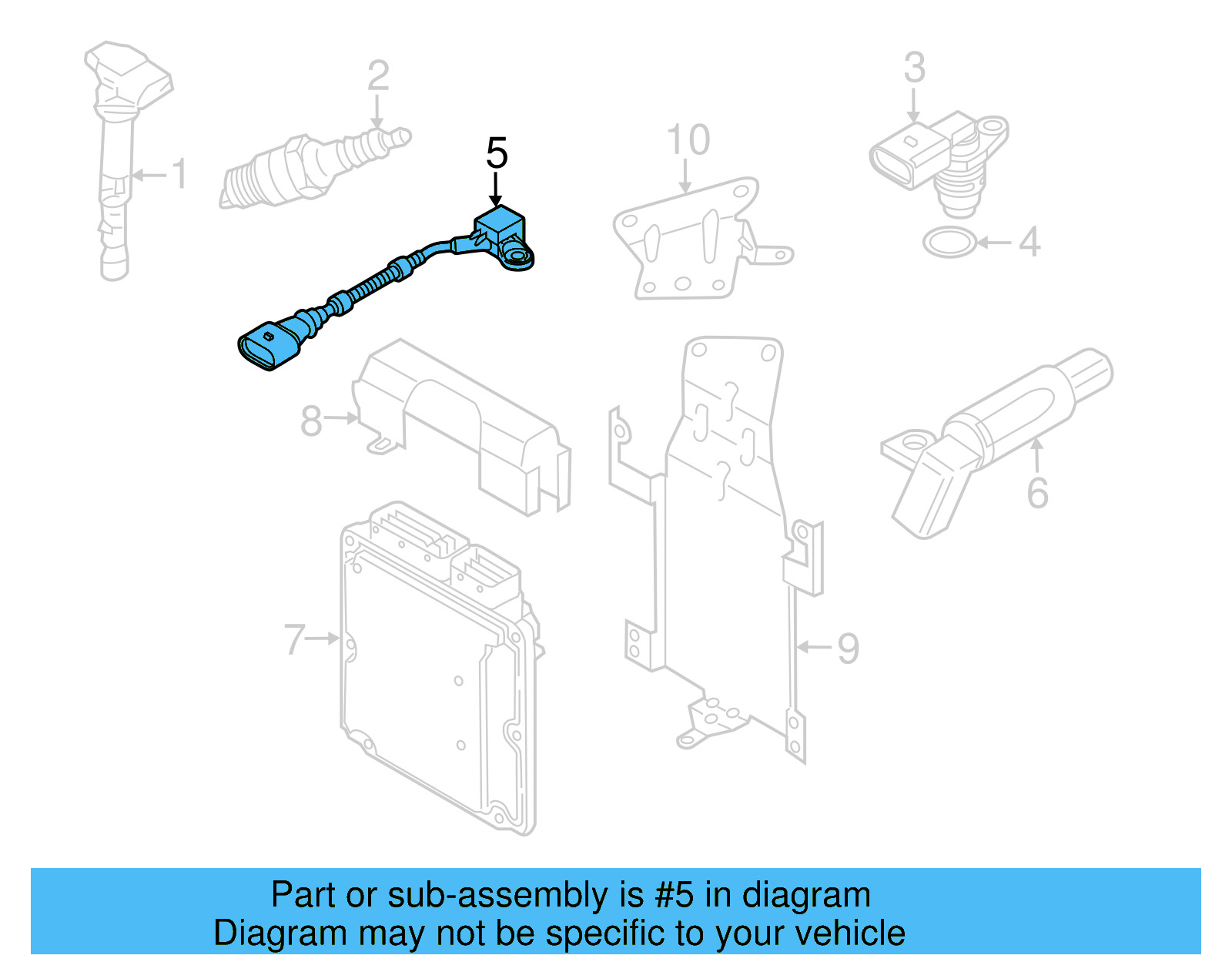 1
2
5
10
3
4
8
6
7
9

Part or sub-assembly is #5 in diagram
Diagram may not be specific to your vehicle