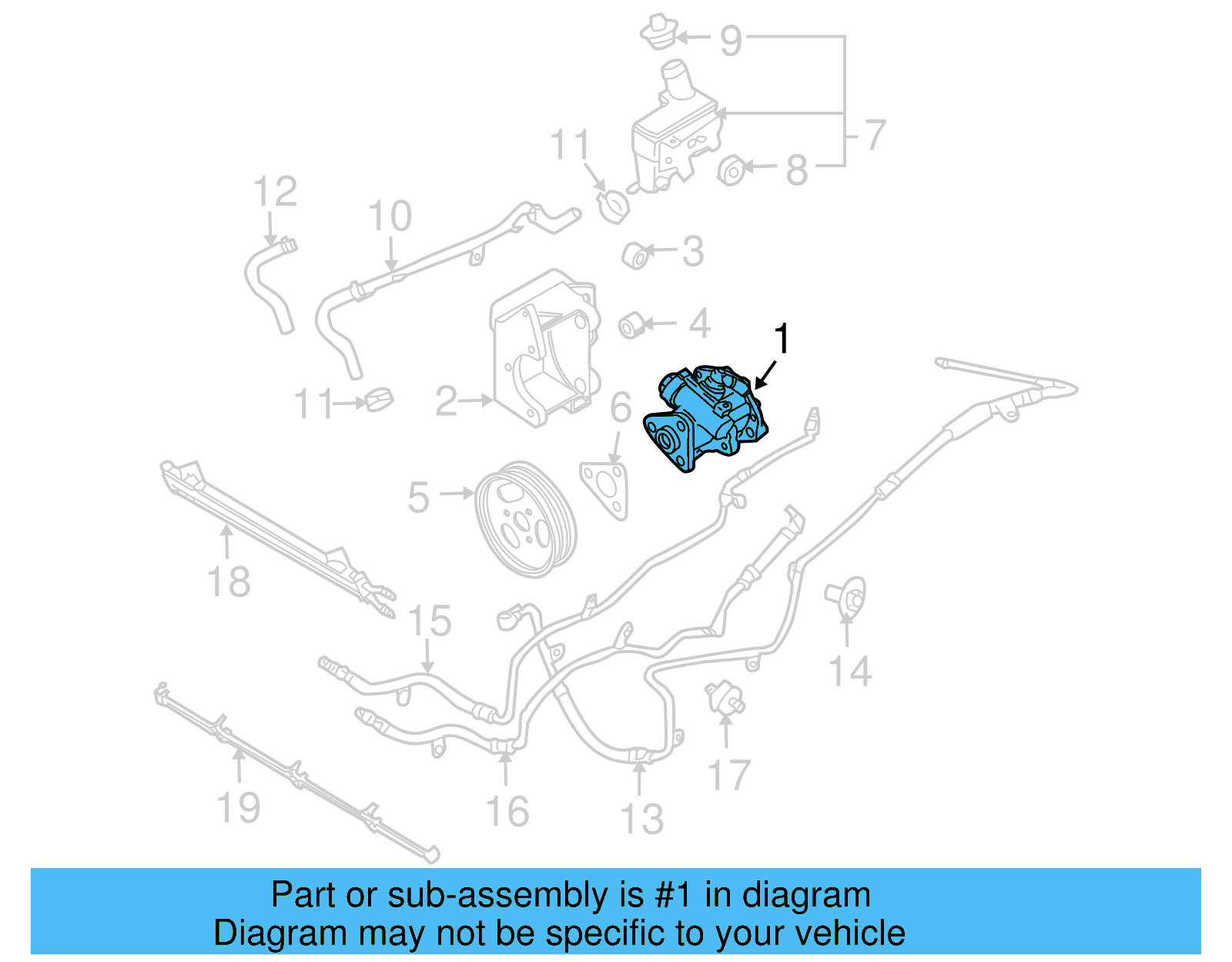 9
7
11
8
12
10
3
4
1
11
2
6
5
18
15
14
17
19
16
13

Part or sub-assembly is #1 in diagram
Diagram may not be specific to your vehicle