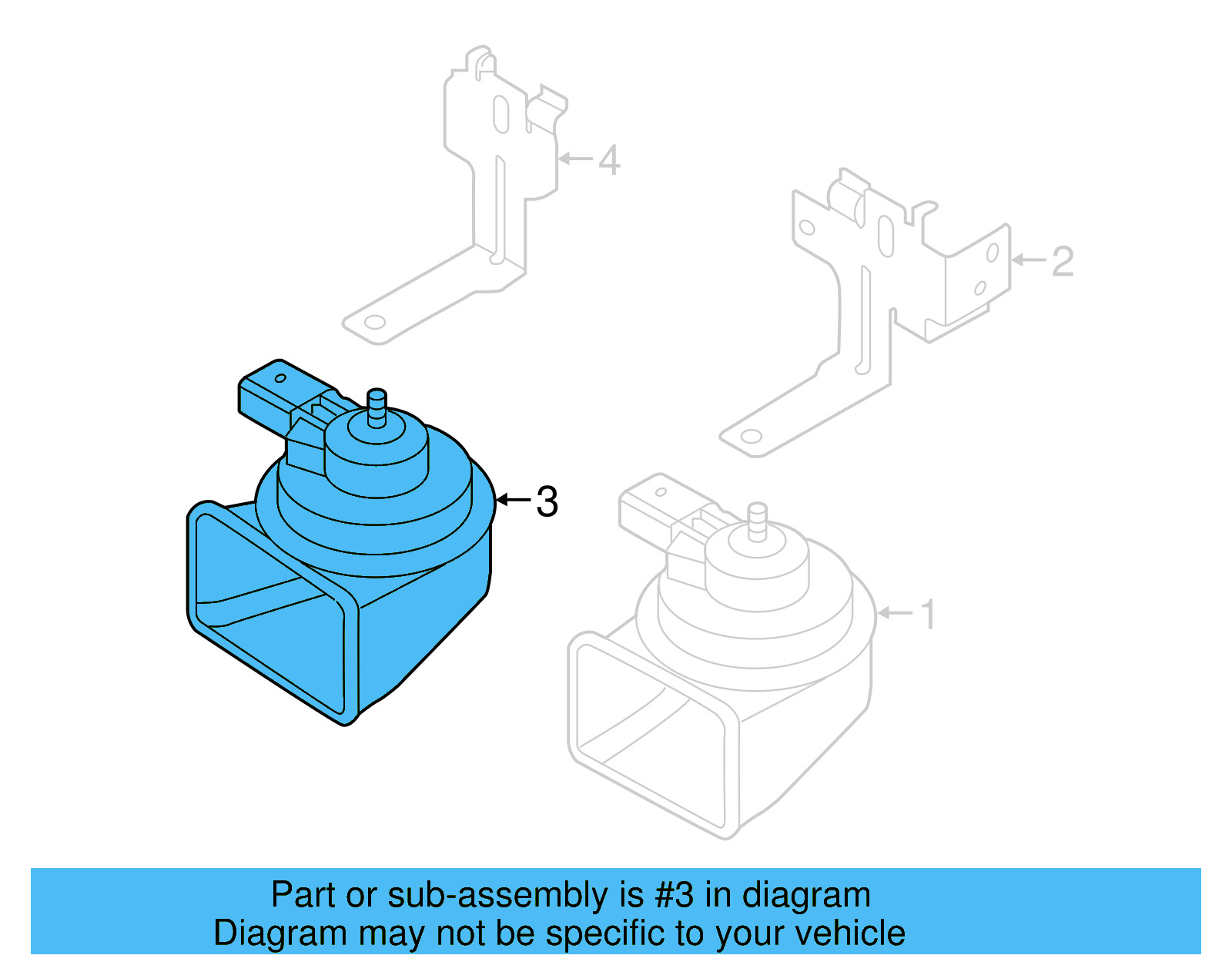 4
2
3
1
Part or sub-assembly is #3 in diagram
Diagram may not be specific to your vehicle