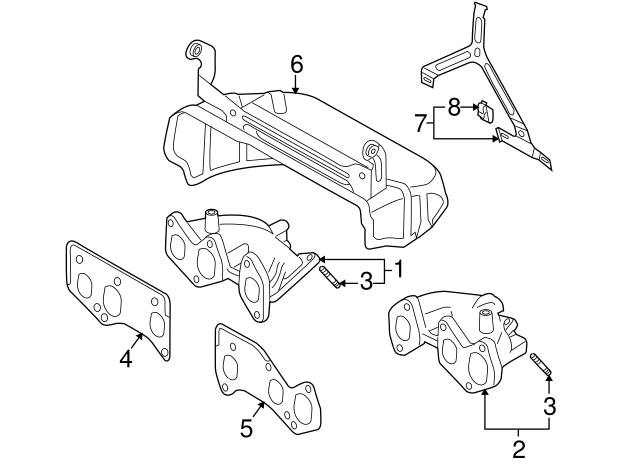 6
8
7
1
3
4
5
3
2