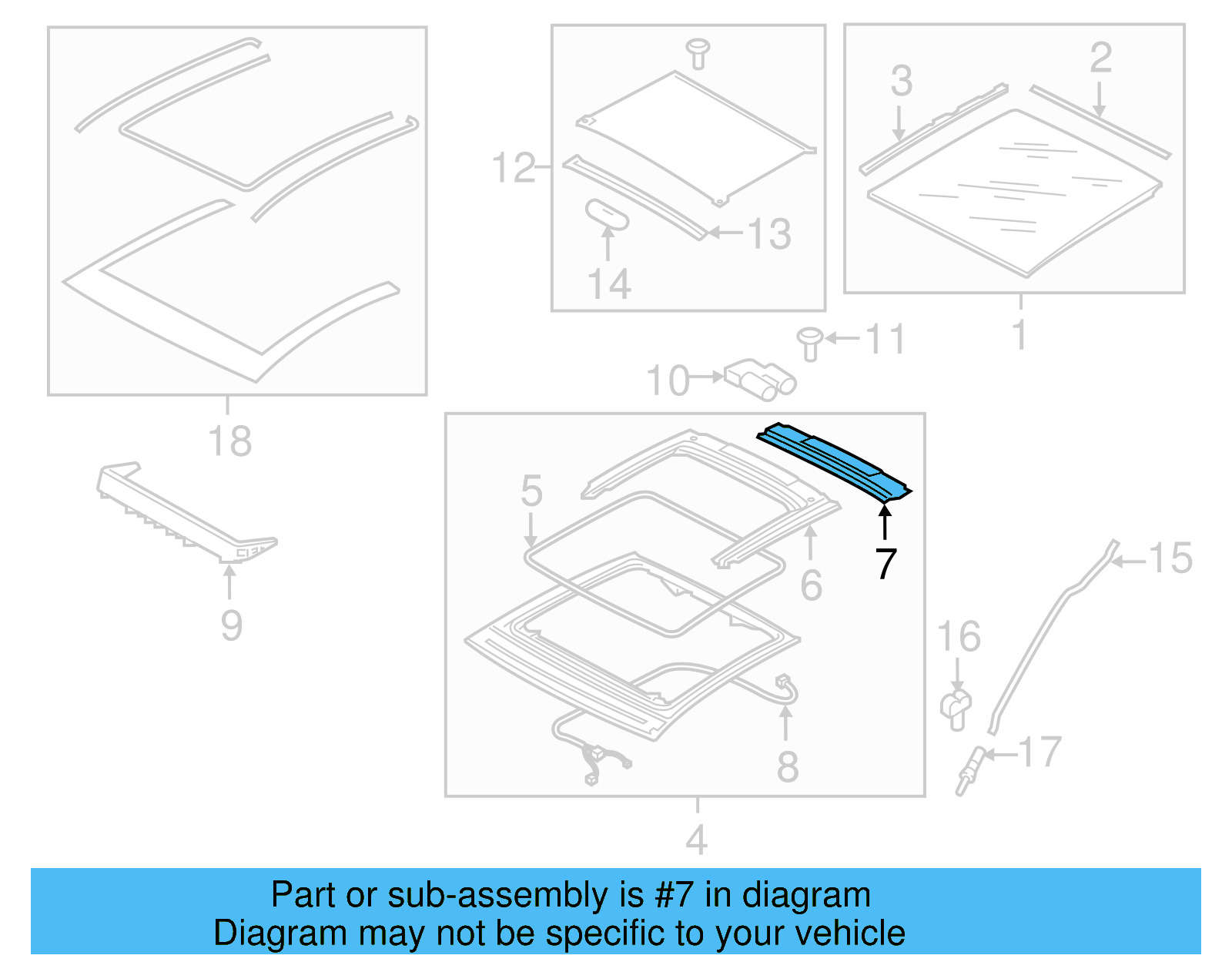 3
2
12
13
14
1
11
10
18
5
6
7
15
9
16
8
17
4

Part or sub-assembly is #7 in diagram
Diagram may not be specific to your vehicle