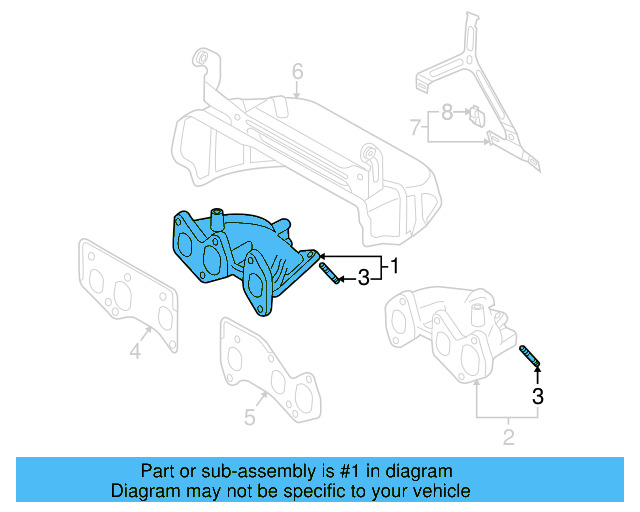 6
8
7
1
3
4
5
3
2
Part or sub-assembly is #1 in diagram
Diagram may not be specific to your vehicle