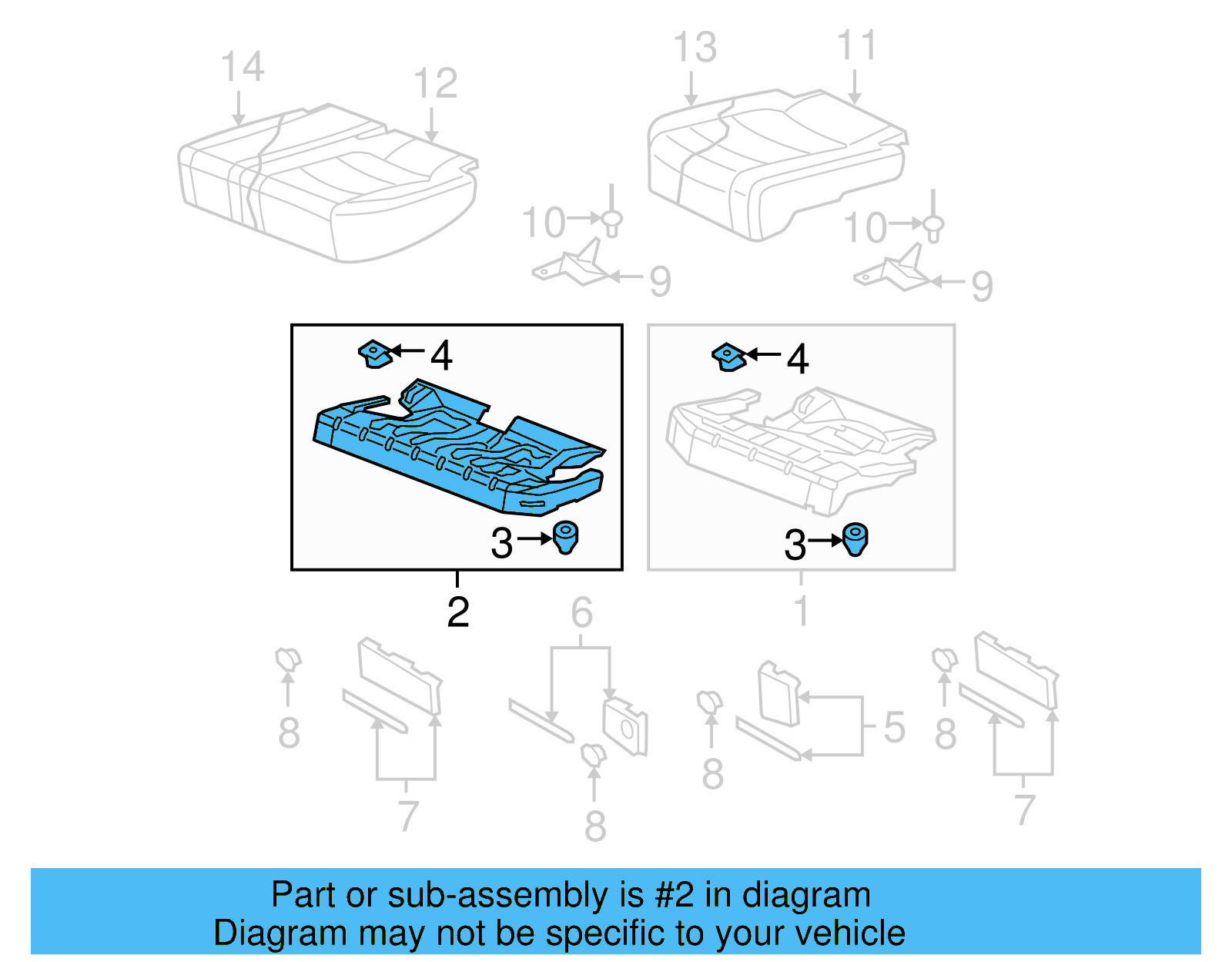 14
12
13
11
10
9
10
9
4
3
2
4
3
1
6
8
7
8
8
5
8
7

Part or sub-assembly is #2 in diagram
Diagram may not be specific to your vehicle