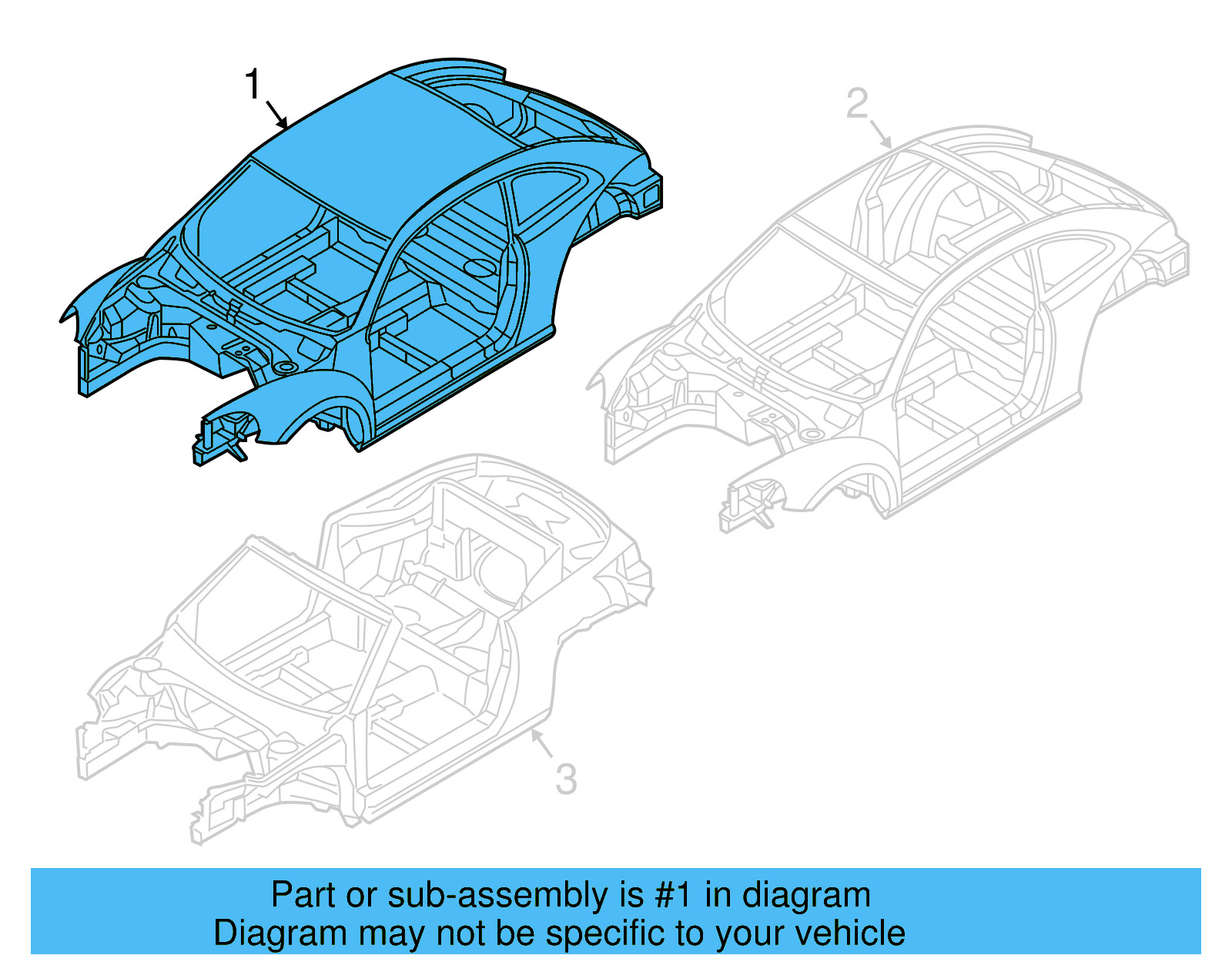 1

2

3

Part or sub-assembly is #1 in diagram
Diagram may not be specific to your vehicle