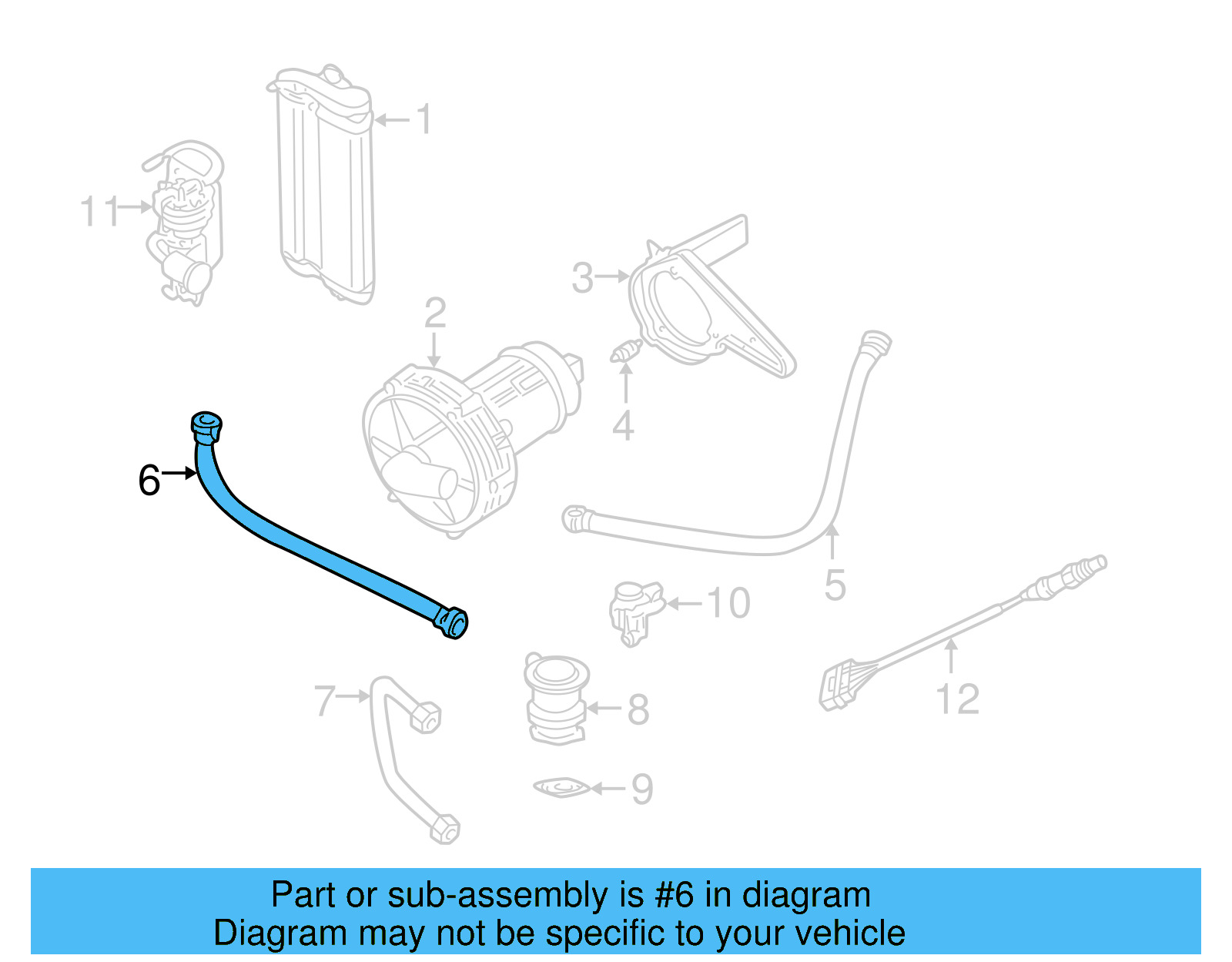 1
11
3
2
4
6
5
10
12
7
8
9

Part or sub-assembly is #6 in diagram
Diagram may not be specific to your vehicle