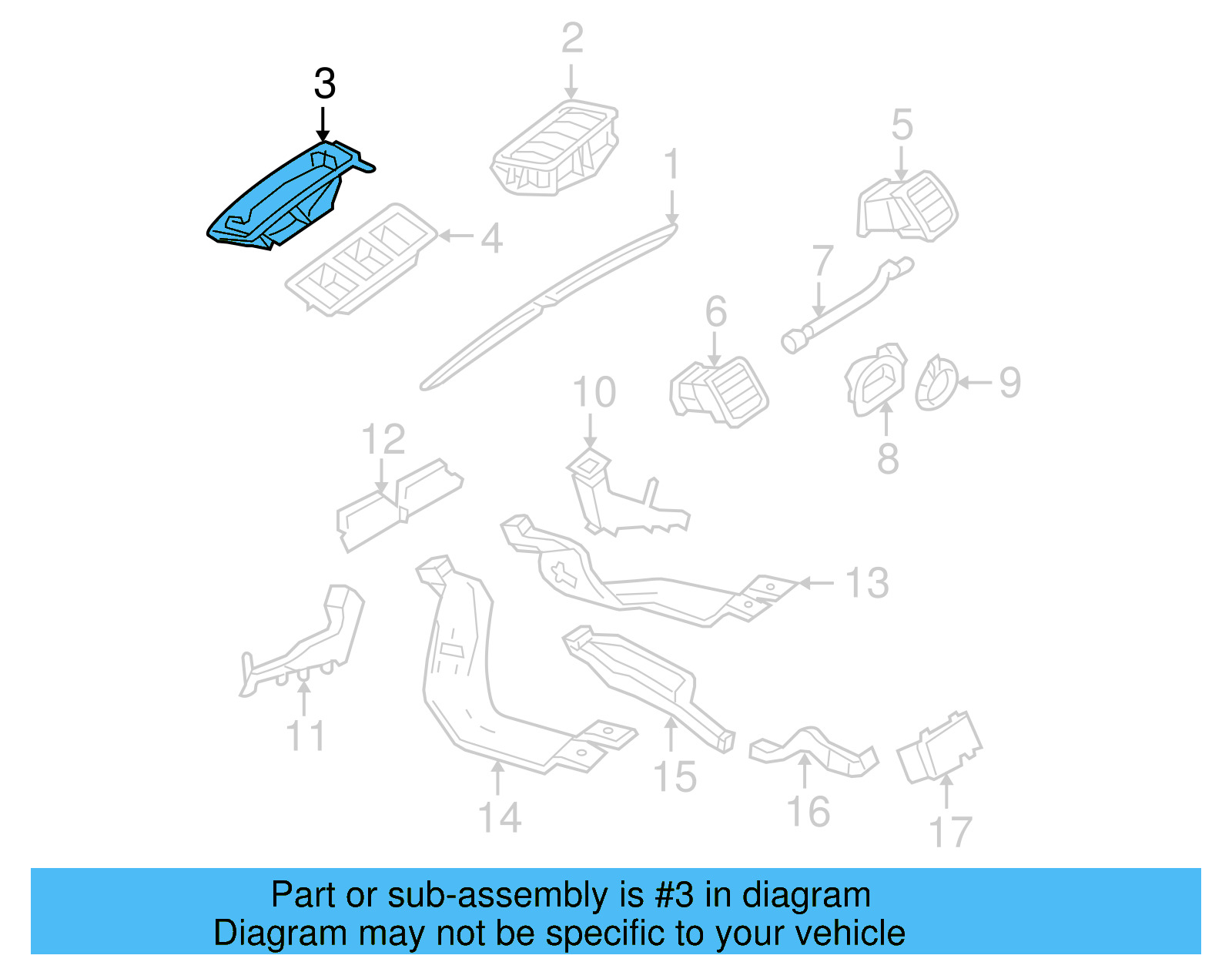 3
2
1
5
4
7
6
9
8
10
12
13
11
14
15
16
17

Part or sub-assembly is #3 in diagram
Diagram may not be specific to your vehicle